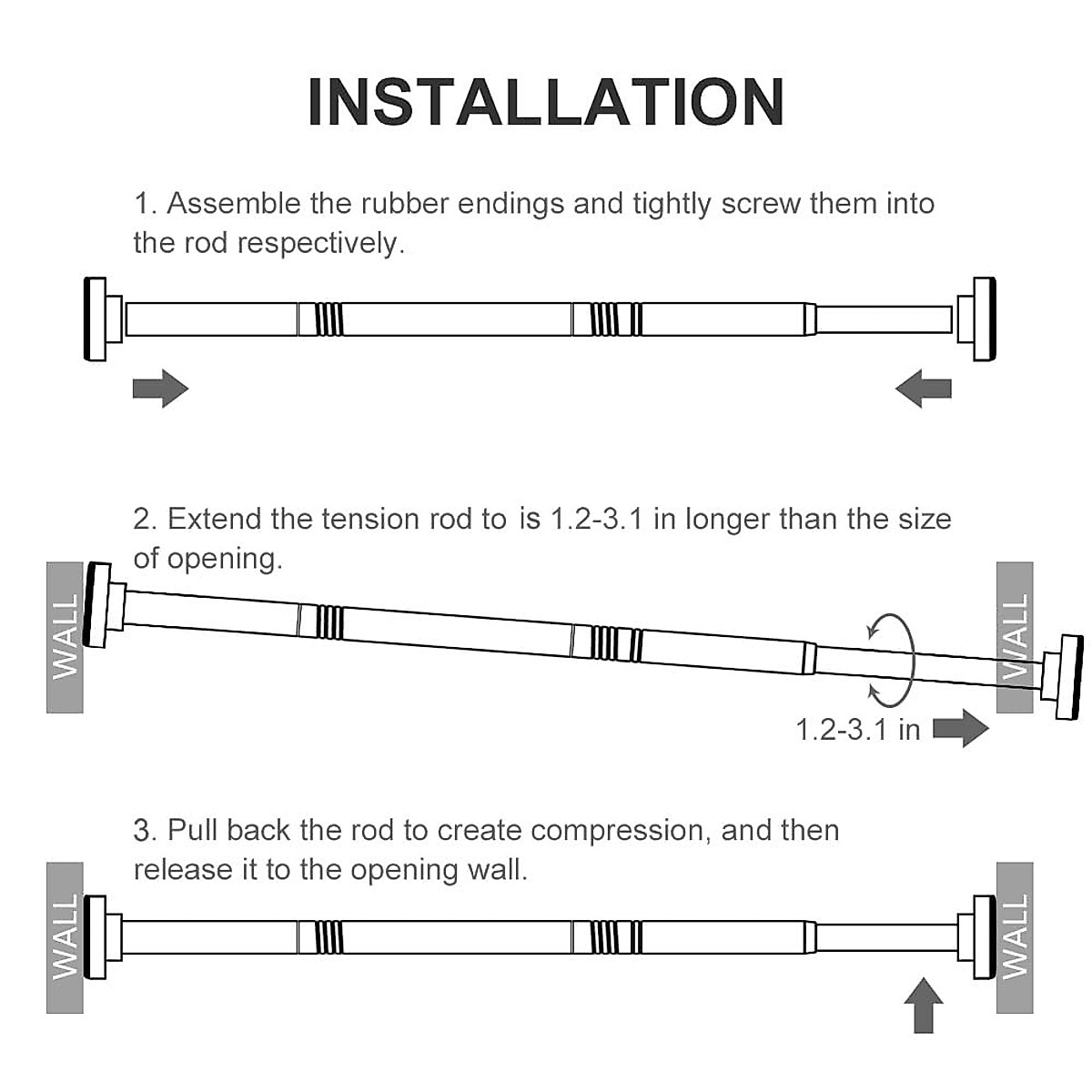 INSTALLATION

1. Assemble the rubber endings and tightly screw them into the rod respectively.

2. Extend the tension rod to is 1.2-3.1 in longer than the size of opening.

WALL

WALL

1.2-3.1 in

3. Pull back the rod to create compression, and then release it to the opening wall.

WALL

WALL