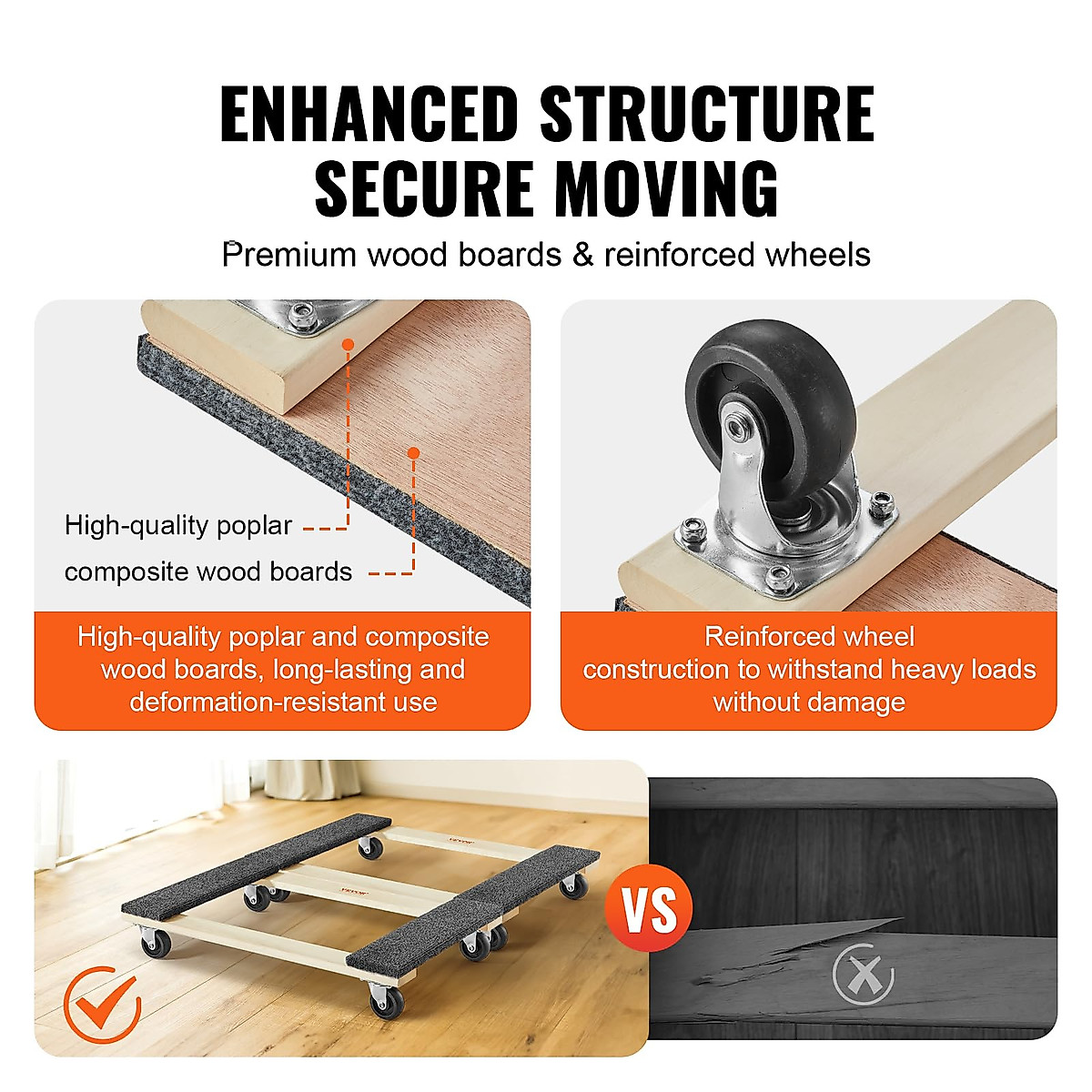 ENHANCED STRUCTURE
SECURE MOVING

Premium wood boards & reinforced wheels

High-quality poplar

composite wood boards

High-quality poplar and composite wood boards, long-lasting and deformation-resistant use

Reinforced wheel construction to withstand heavy loads without damage

VEVOR

VEVOR

VS