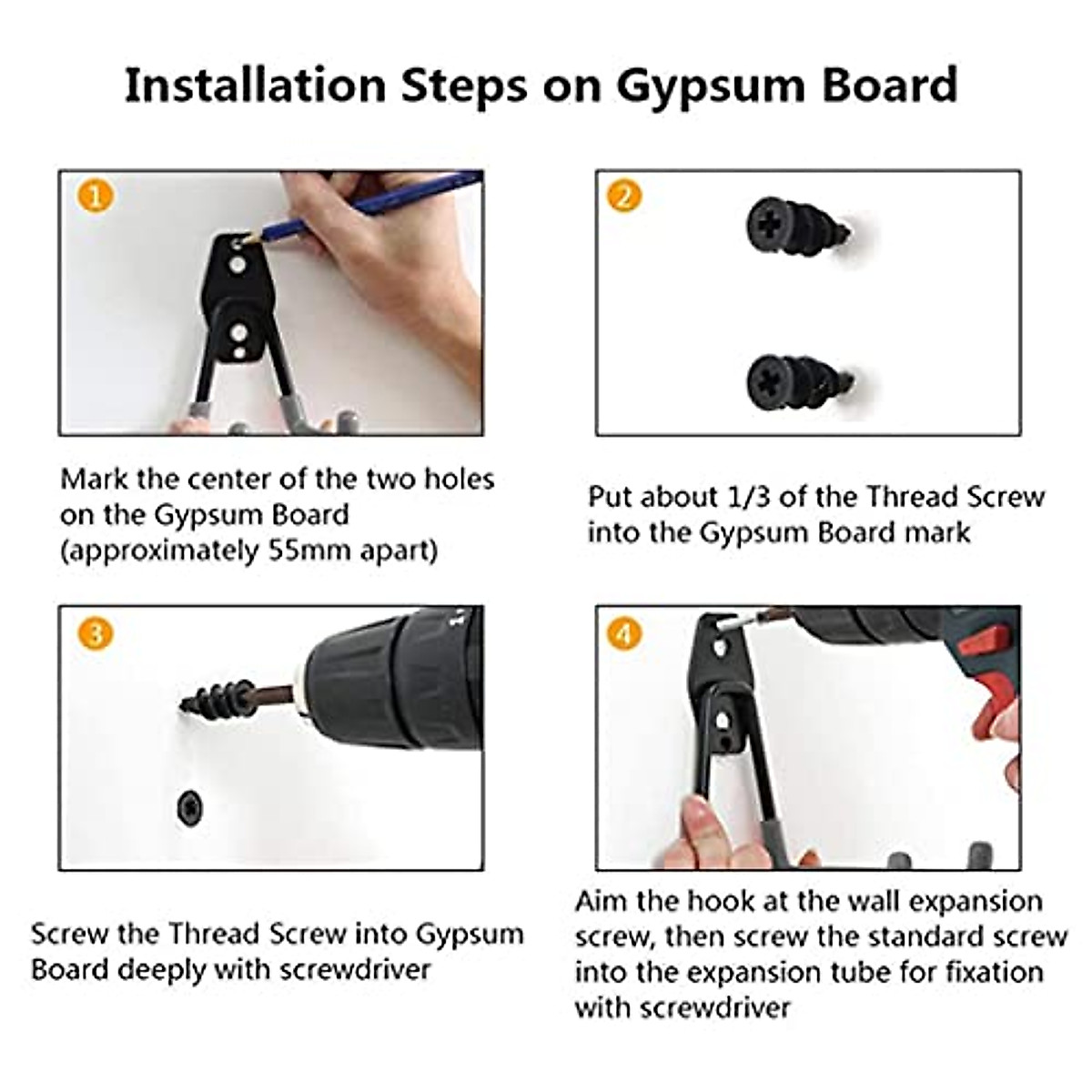 Installation Steps on Gypsum Board

1

Mark the center of the two holes on the Gypsum Board (approximately 55mm apart)

2

Put about 1/3 of the Thread Screw into the Gypsum Board mark

3

Screw the Thread Screw into Gypsum Board deeply with screwdriver

4

Aim the hook at the wall expansion screw, then screw the standard screw into the expansion tube for fixation with screwdriver