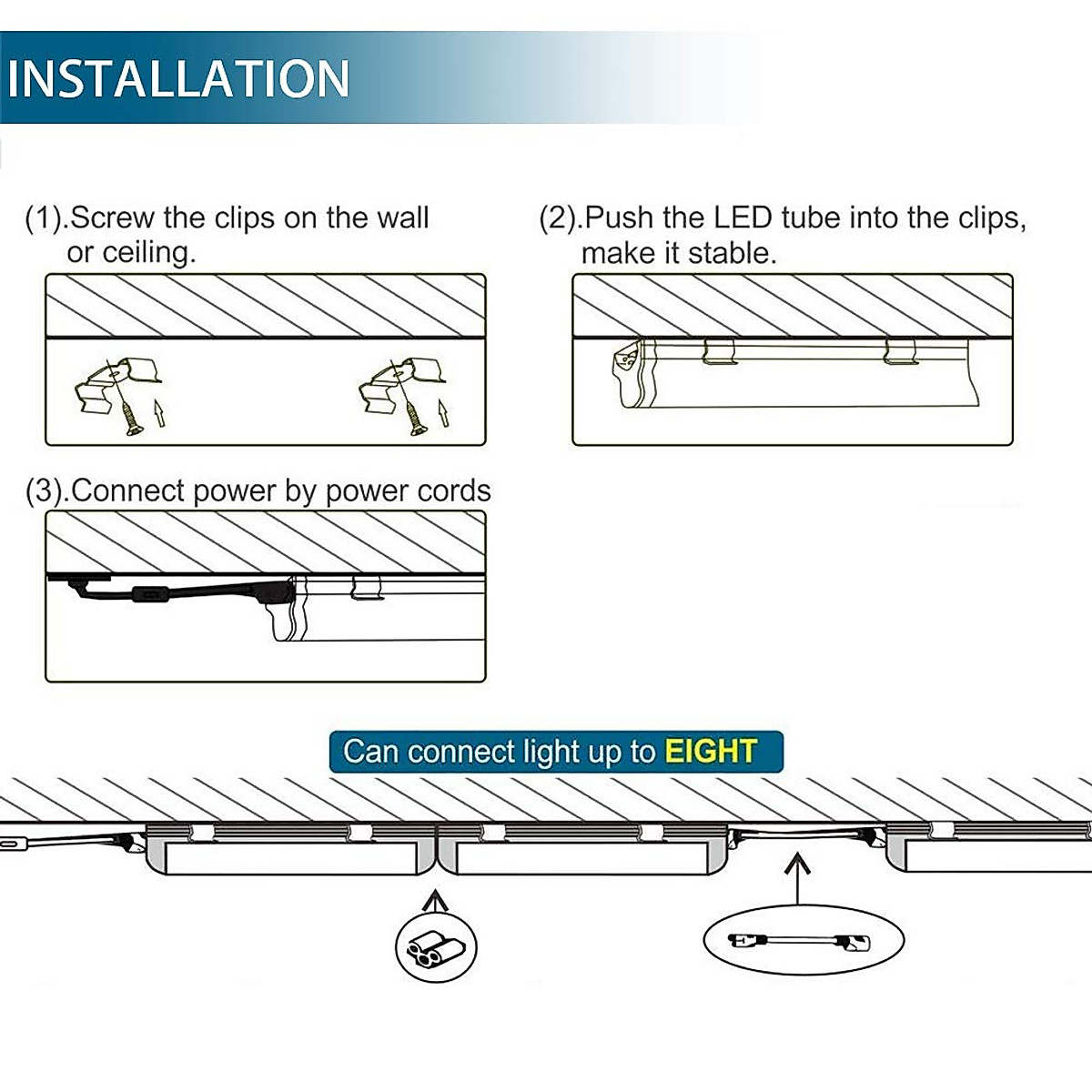 INSTALLATION

(1).Screw the clips on the wall or ceiling.

(2).Push the LED tube into the clips, make it stable.

(3).Connect power by power cords

Can connect light up to EIGHT