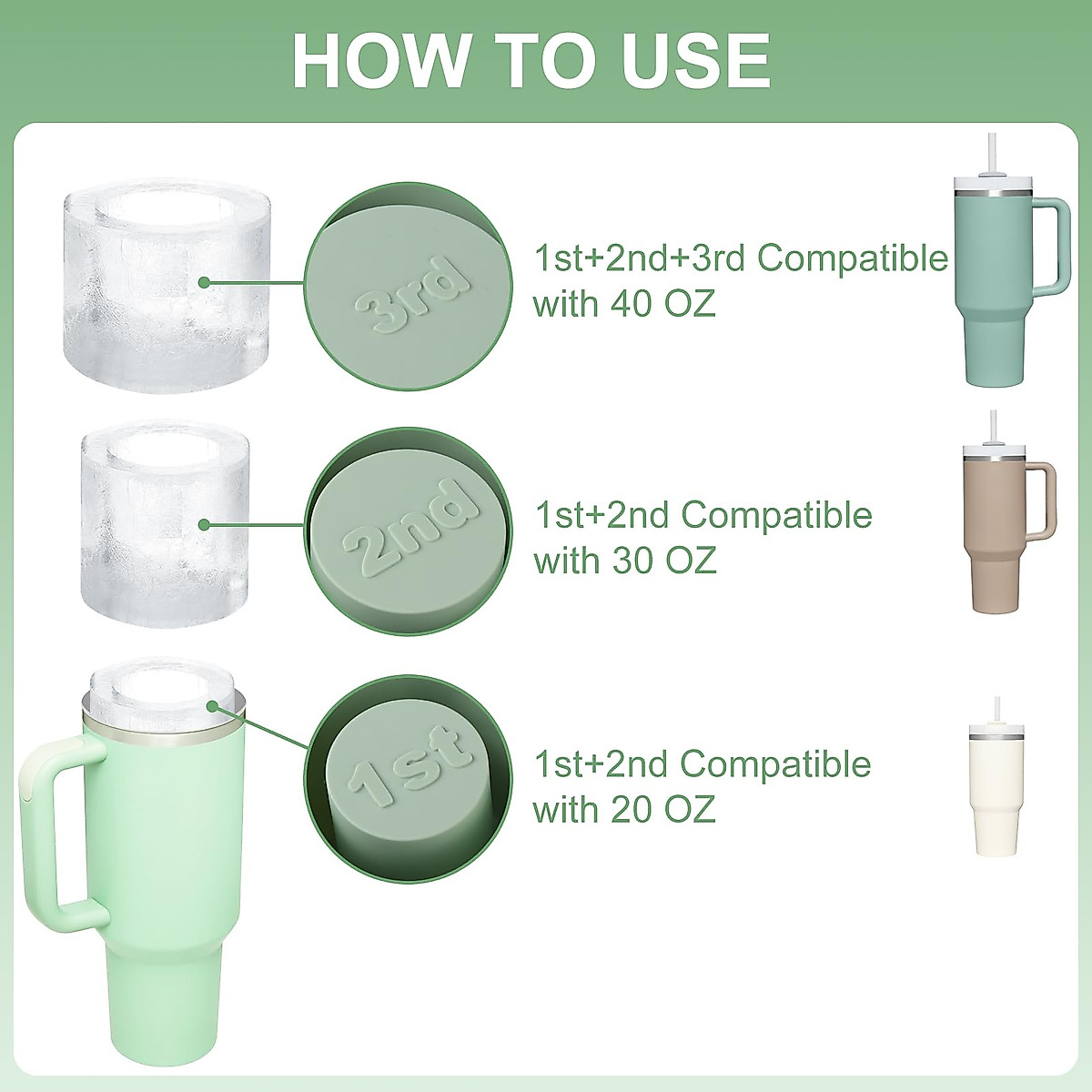 HOW TO USE

3rd

1st+2nd+3rd Compatible with 40 OZ

2nd

1st+2nd Compatible with 30 OZ

1st

1st+2nd Compatible with 20 OZ