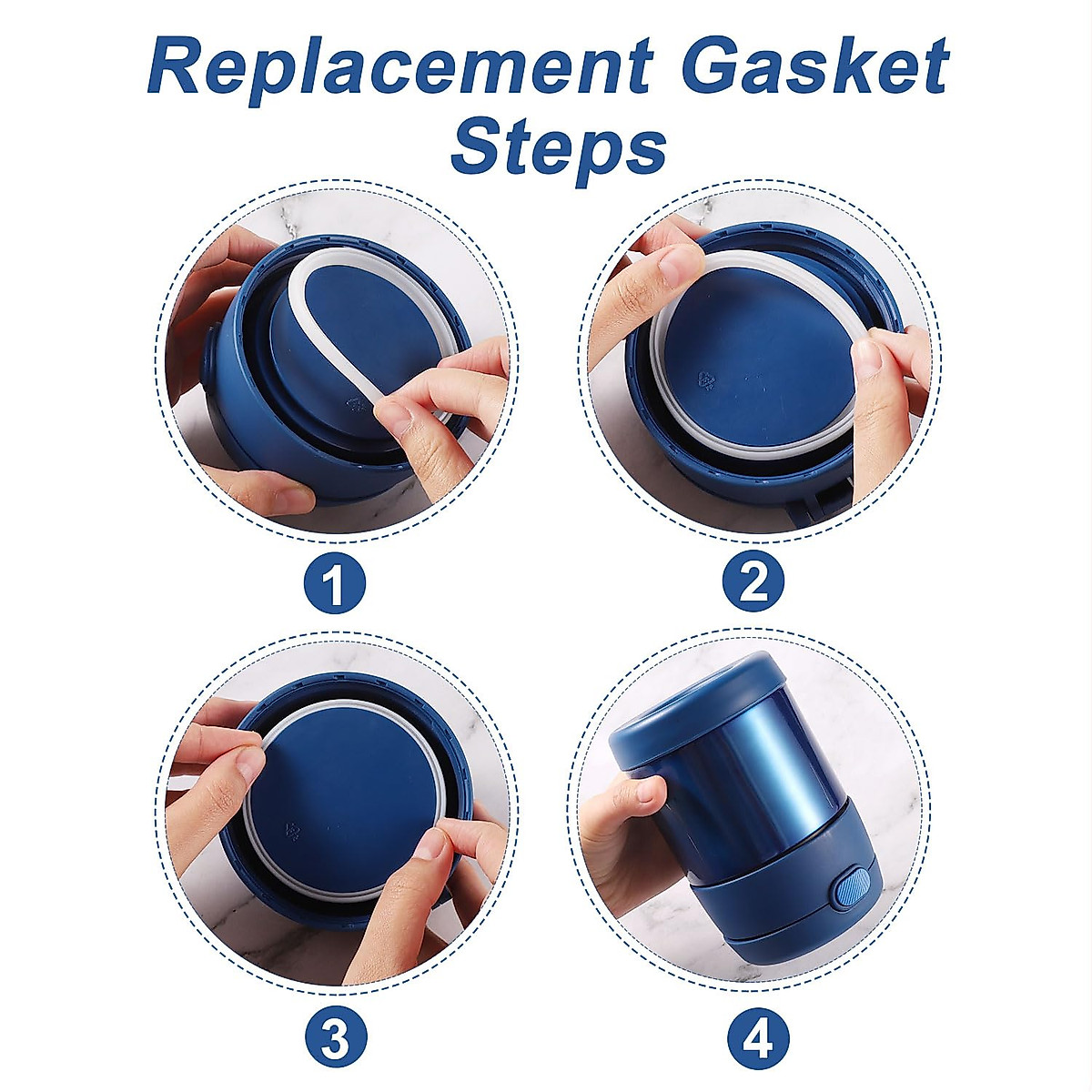 Replacement Gasket Steps

1

2

3

4