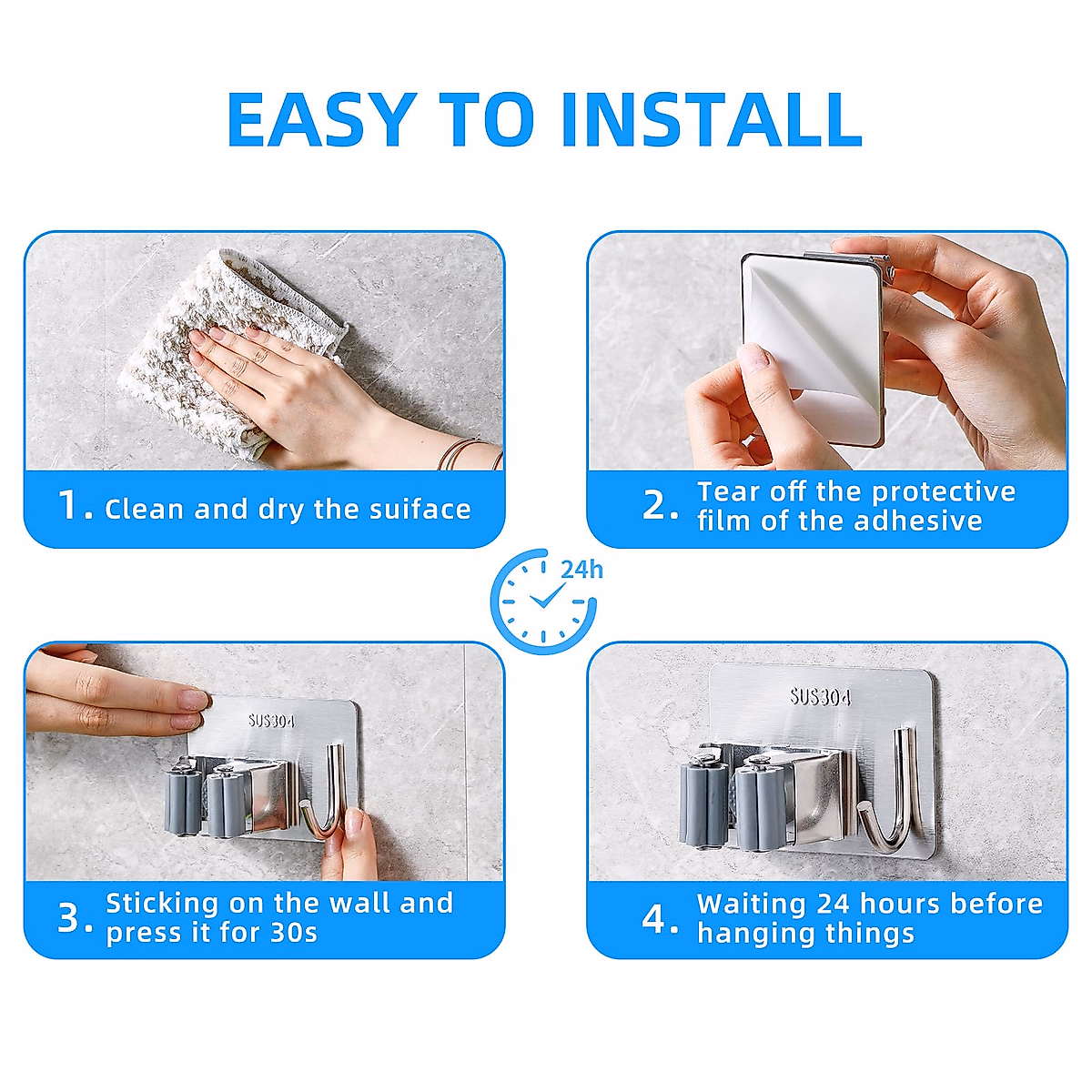 EASY TO INSTALL

1. Clean and dry the suiface

2. Tear off the protective film of the adhesive

24h

SUS304

3. Sticking on the wall and press it for 30s

SUS304

4. Waiting 24 hours before hanging things