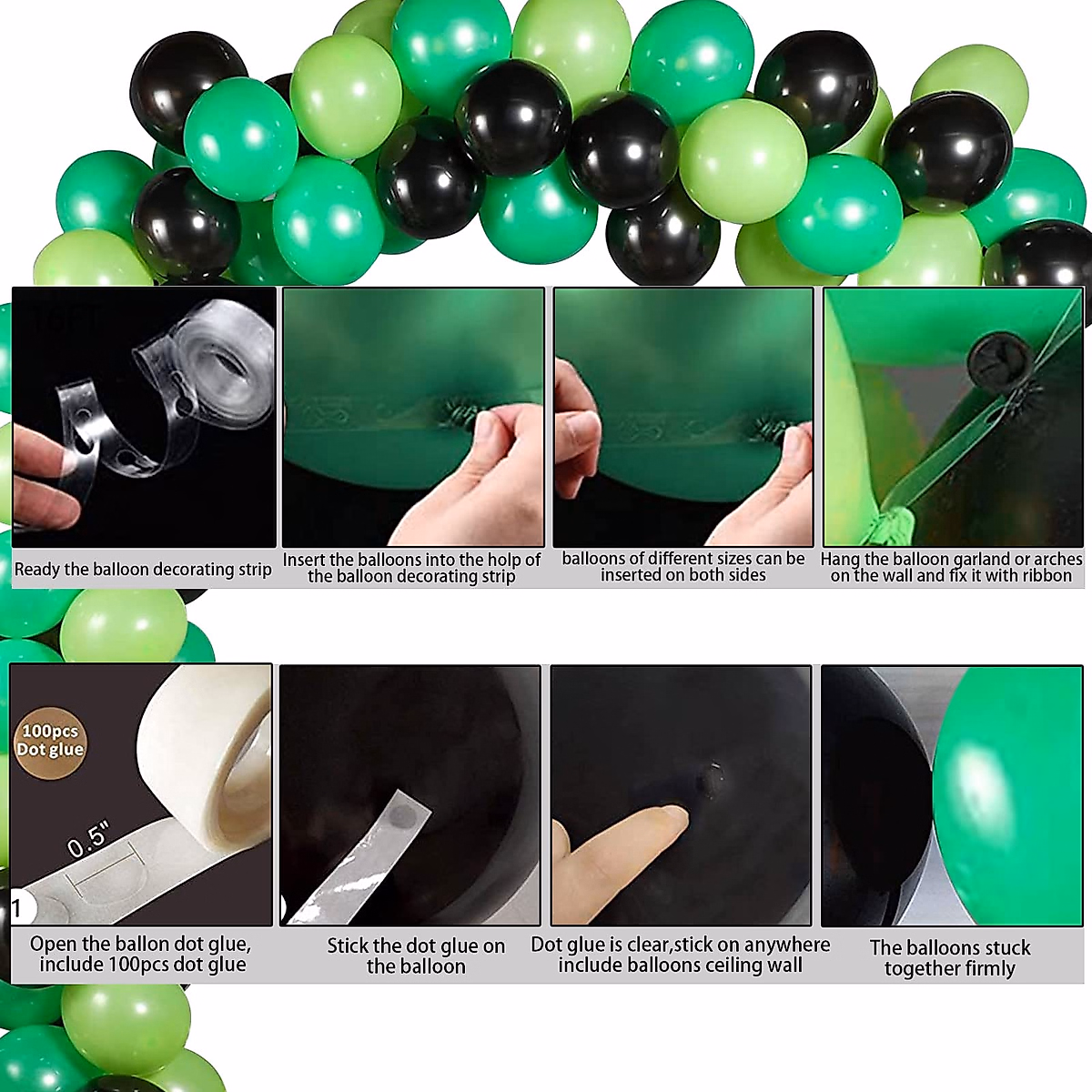 Ready the balloon decorating strip

Insert the balloons into the holp of the balloon decorating strip

balloons of different sizes can be inserted on both sides

Hang the balloon garland or arches on the wall and fix it with ribbon

100pcs Dot glue

0.5"

1

Open the ballon dot glue, include 100pcs dot glue

Stick the dot glue on the balloon

Dot glue is clear,stick on anywhere include balloons ceiling wall

The balloons stuck together firmly