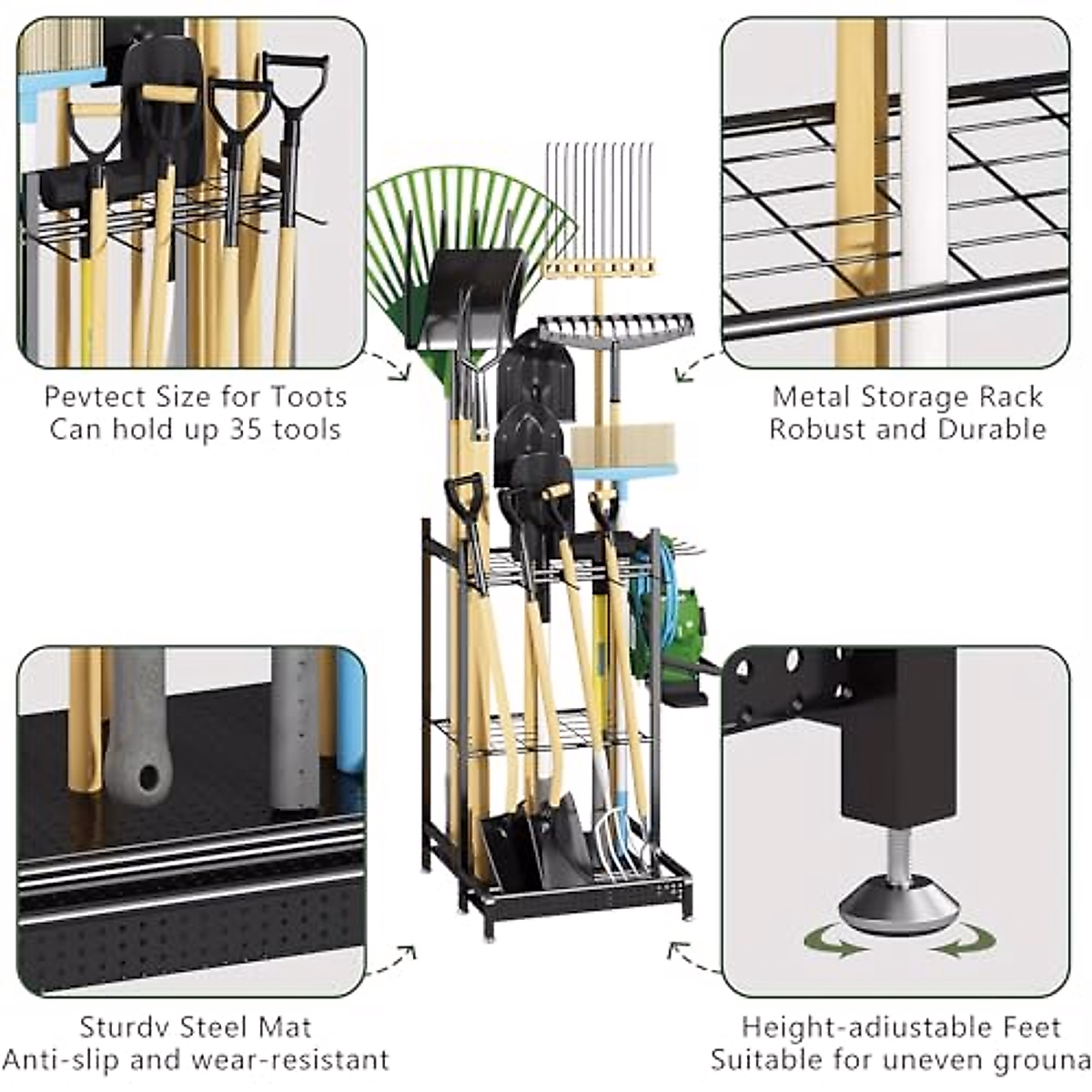 Pevtect Size for Toots
Can hold up 35 tools

Metal Storage Rack
Robust and Durable

Sturdv Steel Mat
Anti-slip and wear-resistant

Height-adiustable Feet
Suitable for uneven grouna