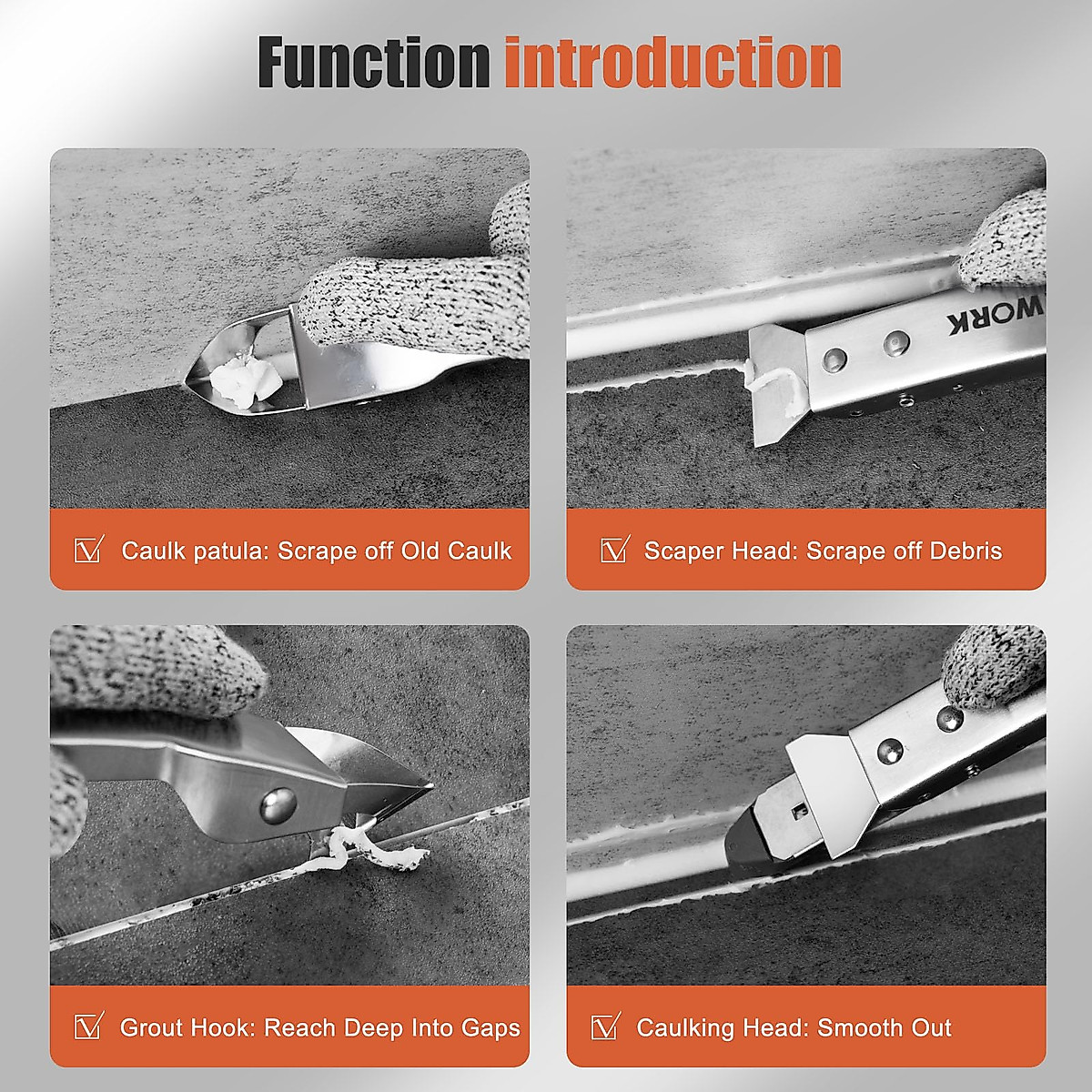 Function introduction

Caulk patula: Scrape off Old Caulk

WORK

Scaper Head: Scrape off Debris

Grout Hook: Reach Deep Into Gaps

Caulking Head: Smooth Out