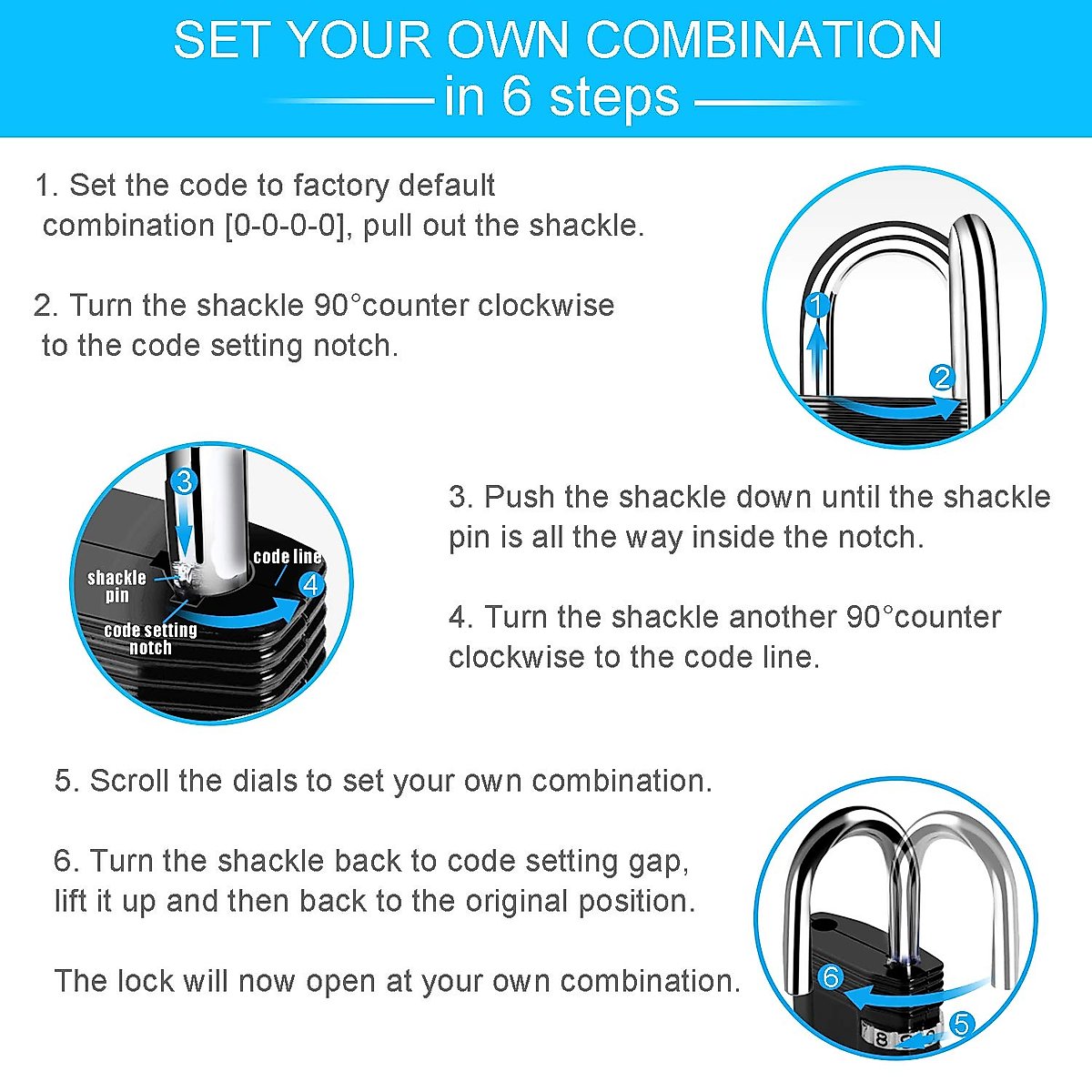 SET YOUR OWN COMBINATION
in 6 steps

1. Set the code to factory default combination [0-0-0-0], pull out the shackle.

2. Turn the shackle 90°counter clockwise to the code setting notch.

1
2

3
shackle pin
code line
4
code setting notch

3. Push the shackle down until the shackle pin is all the way inside the notch.

4. Turn the shackle another 90°counter clockwise to the code line.

5. Scroll the dials to set your own combination.

6. Turn the shackle back to code setting gap, lift it up and then back to the original position.

The lock will now open at your own combination.

6
5
8