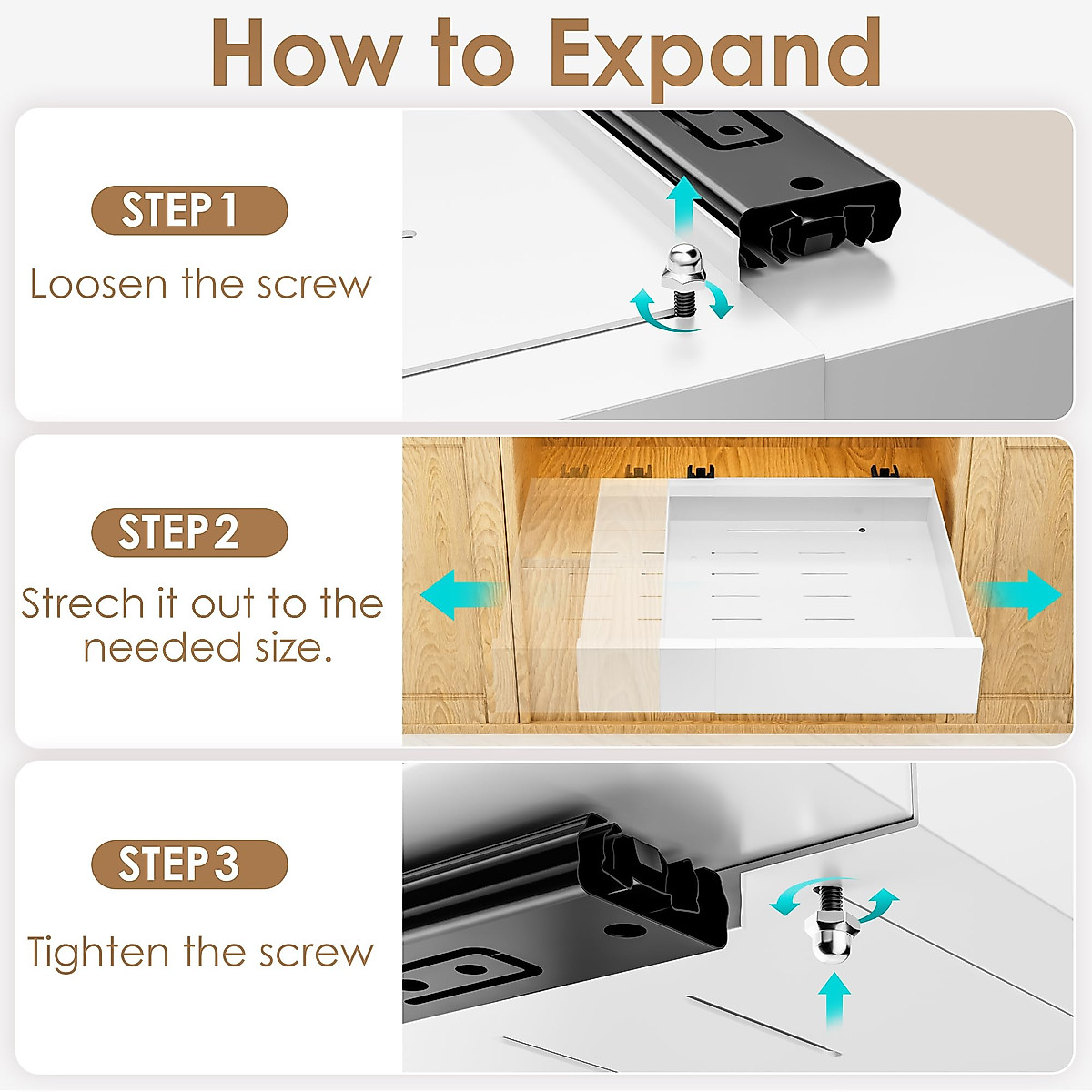 How to Expand

STEP 1
Loosen the screw

STEP 2
Strech it out to the needed size.

STEP 3
Tighten the screw