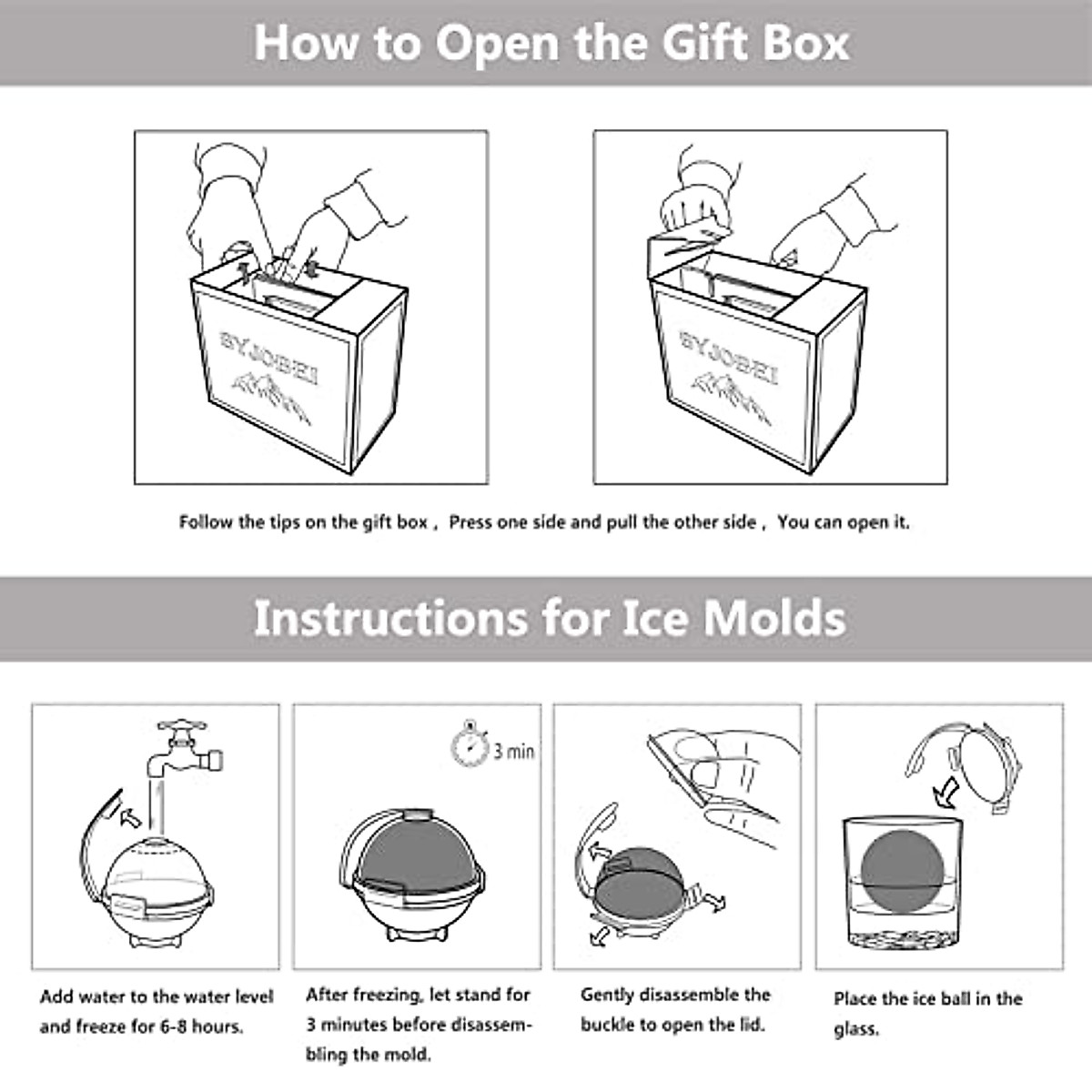 How to Open the Gift Box

BYJOBEI

BYJOBEI

Follow the tips on the gift box , Press one side and pull the other side , You can open it.

Instructions for Ice Molds

3 min

Add water to the water level and freeze for 6-8 hours.

After freezing, let stand for 3 minutes before disassembling the mold.

Gently disassemble the buckle to open the lid.

Place the ice ball in the glass.