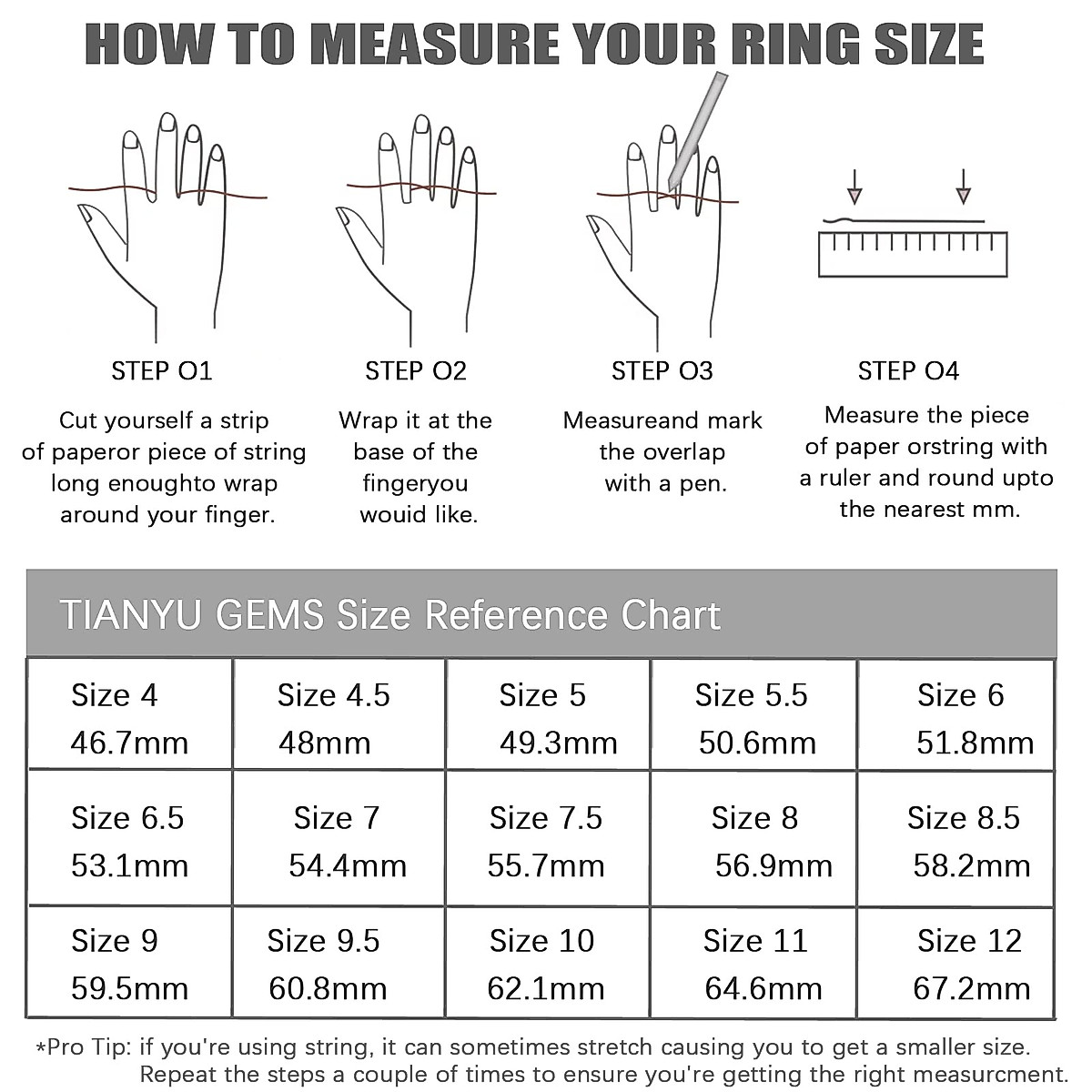 HOW TO MEASURE YOUR RING SIZE

STEP O1

Cut yourself a strip of paperor piece of string long enoughto wrap around your finger.

STEP O2

Wrap it at the base of the fingeryou wouid like.

STEP O3

Measureand mark the overlap with a pen.

STEP O4

Measure the piece of paper orstring with a ruler and round upto the nearest mm.

TIANYU GEMS Size Reference Chart

| Size 4 46.7mm | Size 4.5 48mm | Size 5 49.3mm | Size 5.5 50.6mm | Size 6 51.8mm |
|---|---|---|---|---|
| Size 6.5 53.1mm | Size 7 54.4mm | Size 7.5 55.7mm | Size 8 56.9mm | Size 8.5 58.2mm |
| Size 9 59.5mm | Size 9.5 60.8mm | Size 10 62.1mm | Size 11 64.6mm | Size 12 67.2mm |

*Pro Tip: if you're using string, it can sometimes stretch causing you to get a smaller size. Repeat the steps a couple of times to ensure you're getting the right measurcment.