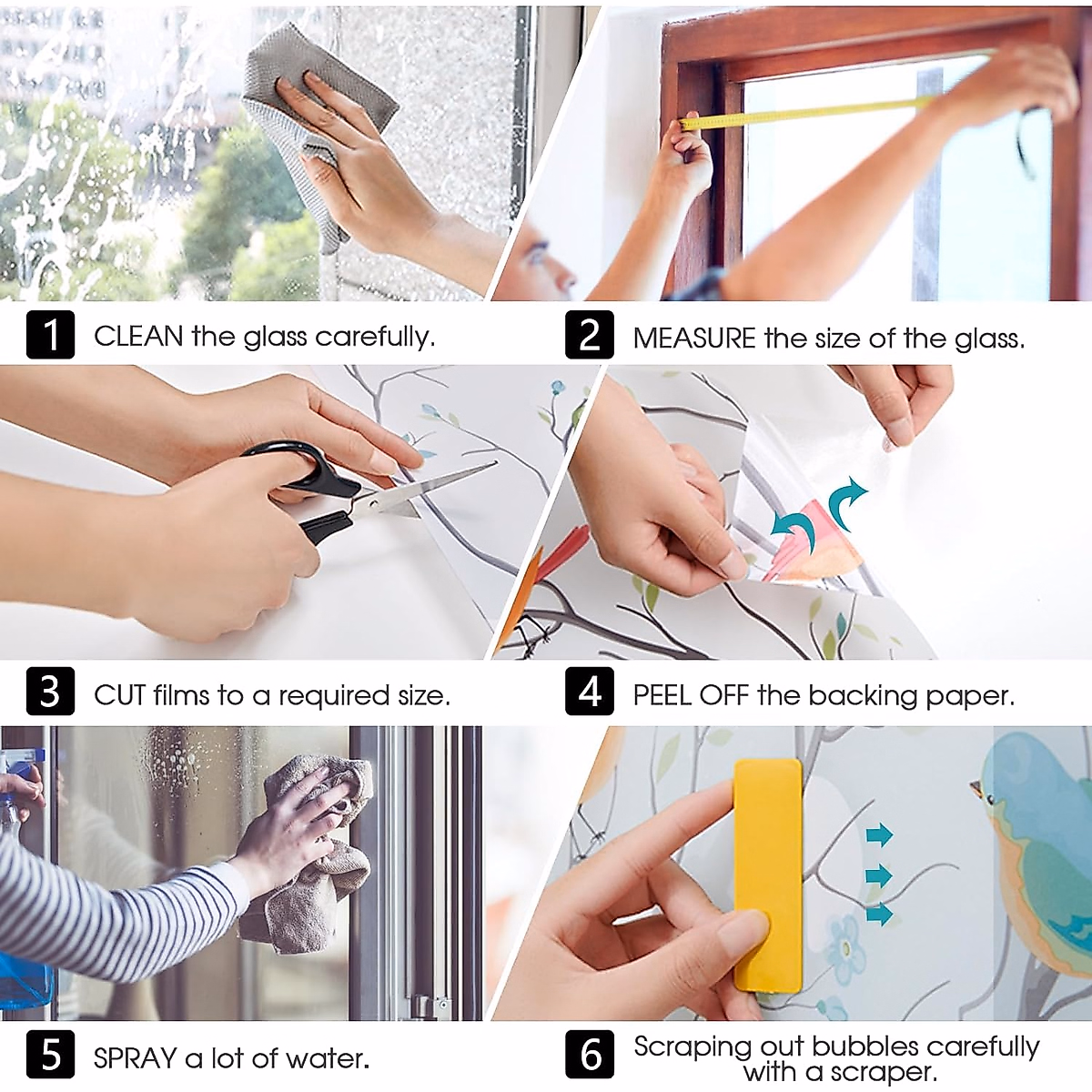 1 CLEAN the glass carefully.

2 MEASURE the size of the glass.

3 CUT films to a required size.

4 PEEL OFF the backing paper.

5 SPRAY a lot of water.

6 Scraping out bubbles carefully with a scraper.