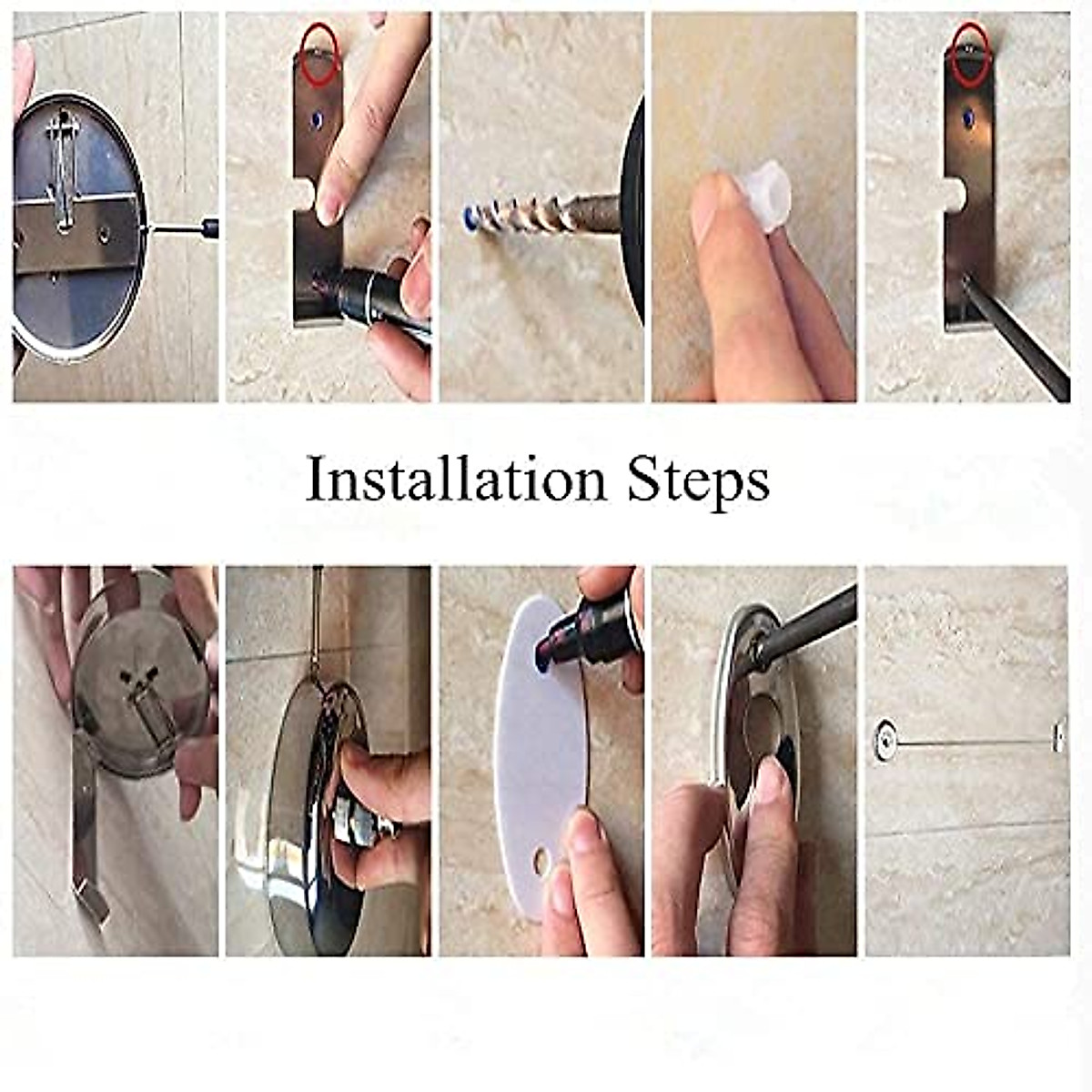 Installation Steps