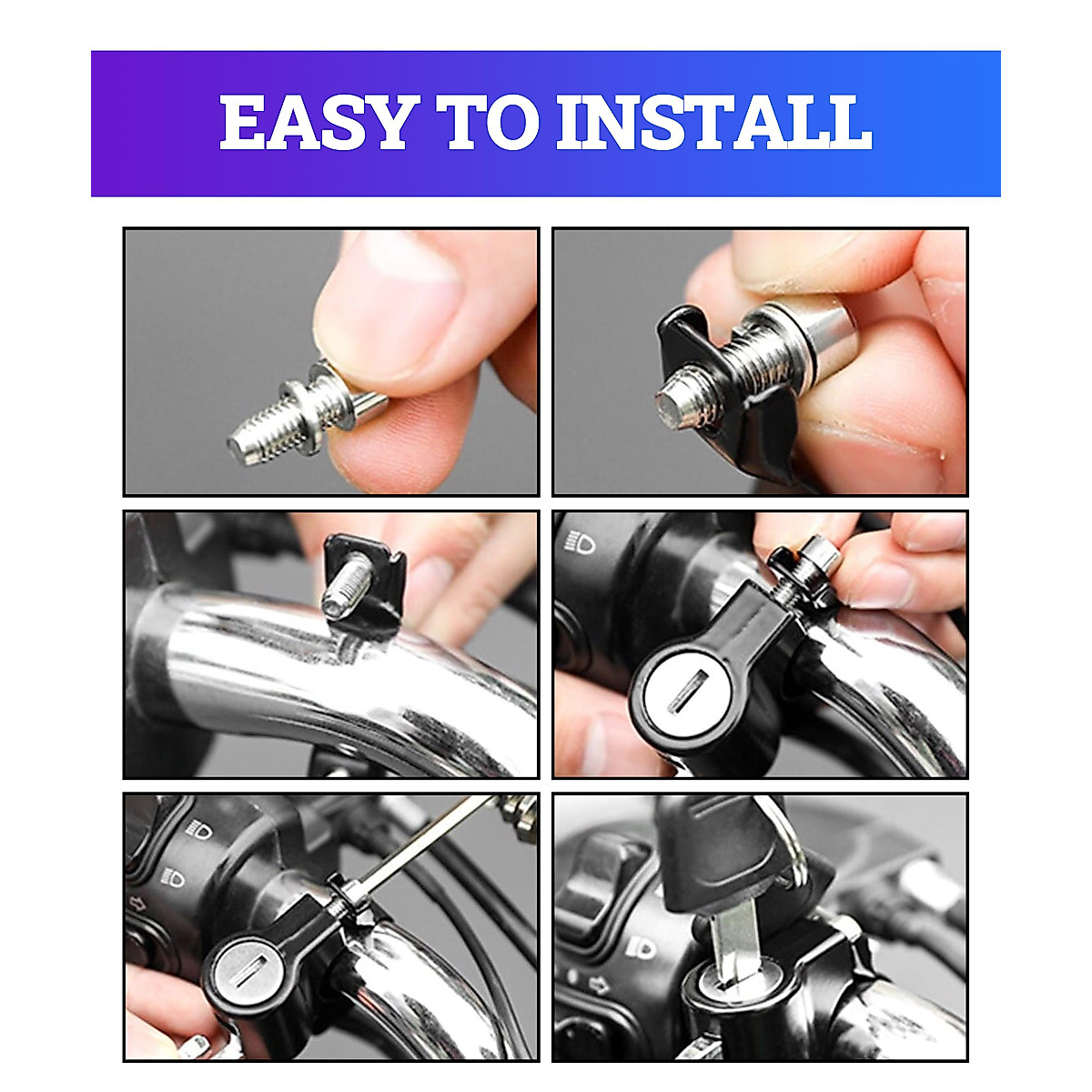 EASY TO INSTALL