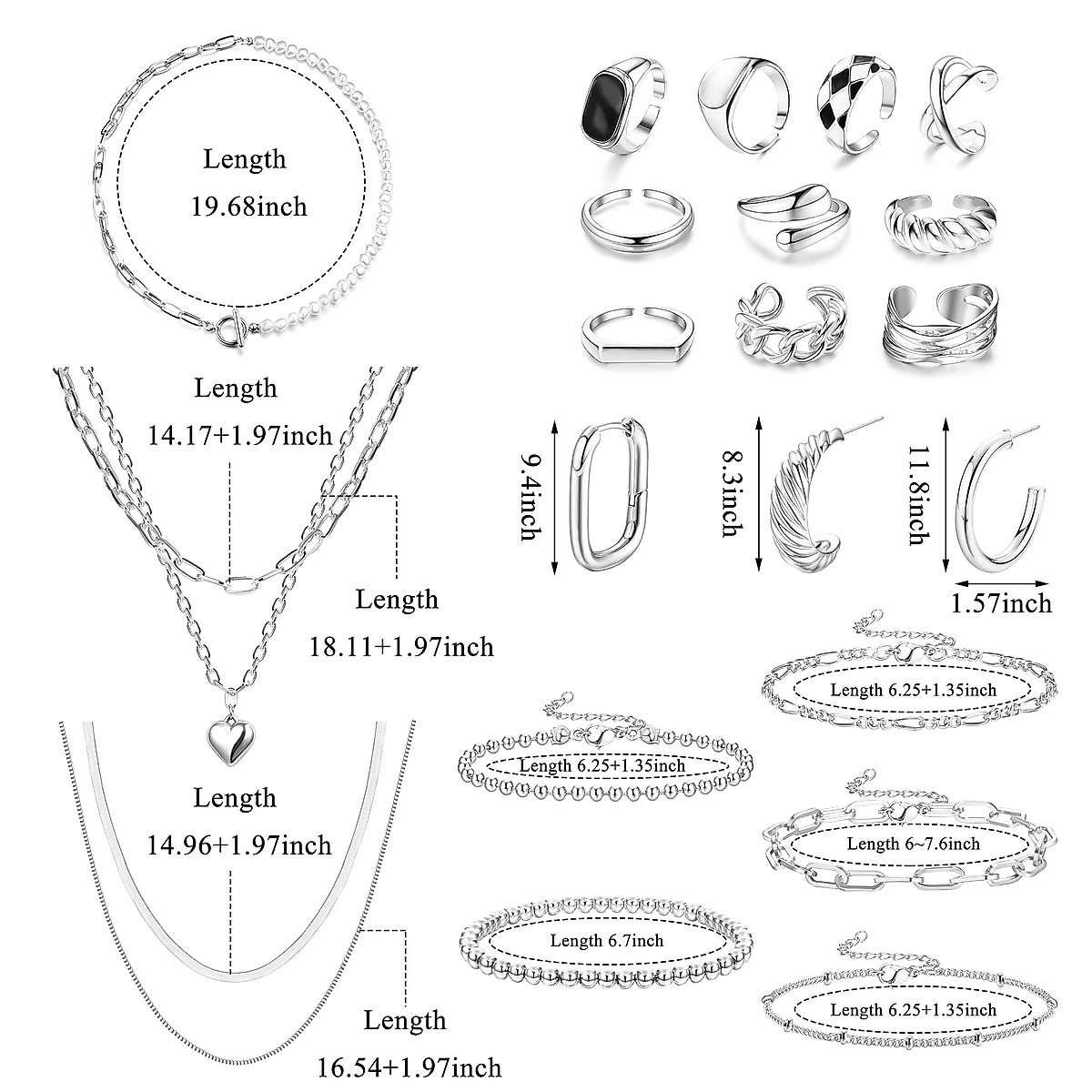 Length
19.68inch

Length
14.17+1.97inch

Length
18.11+1.97inch

Length
14.96+1.97inch

Length
16.54+1.97inch

9.4inch

8.3inch

11.8inch

1.57inch

Length 6.25+1.35inch

Length 6.25+1.35inch

Length 6~7.6inch

Length 6.7inch

Length 6.25+1.35inch