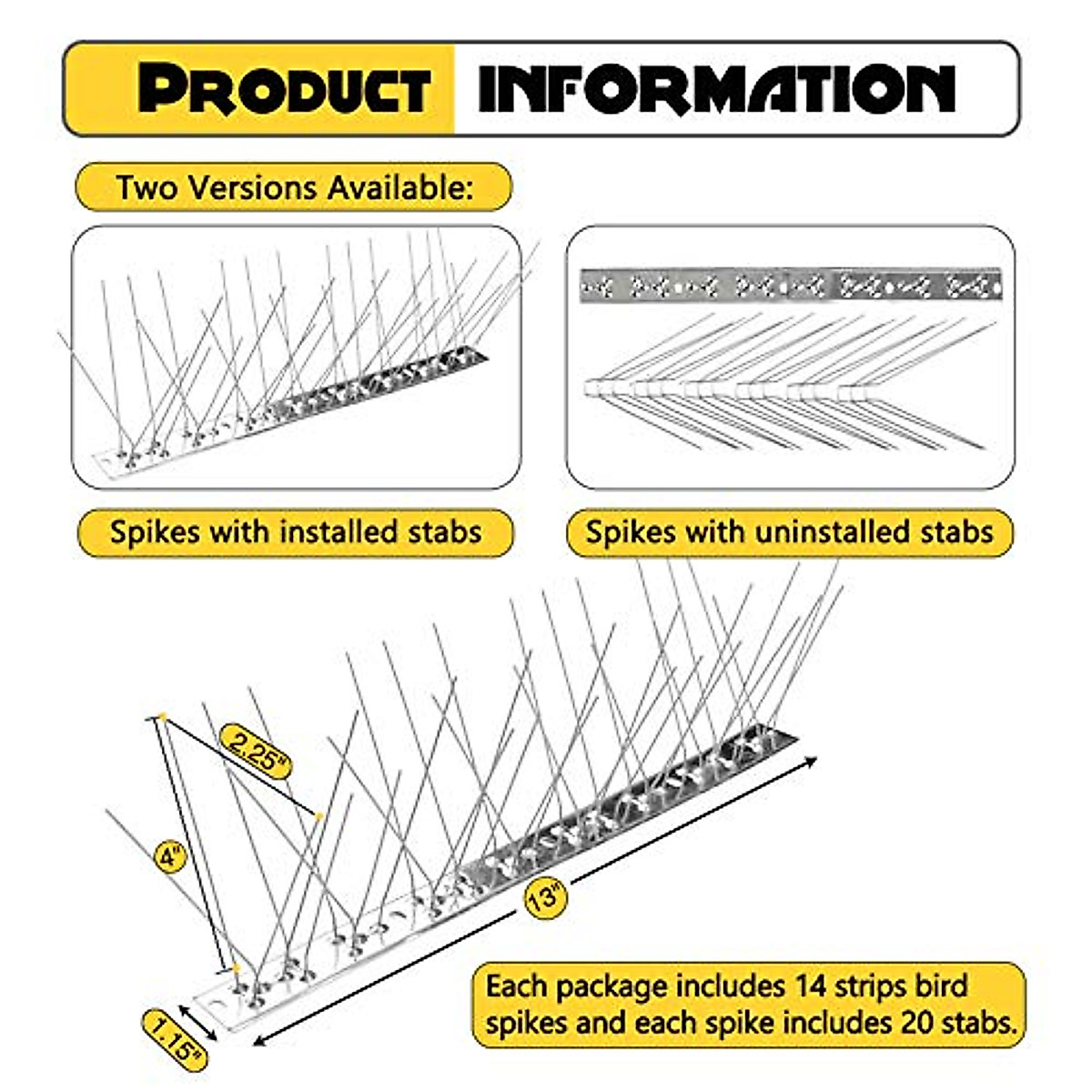 PRODUCT INFORMATION

Two Versions Available:

Spikes with installed stabs

Spikes with uninstalled stabs

2.25"

4"

13"

1.15"

Each package includes 14 strips bird spikes and each spike includes 20 stabs.