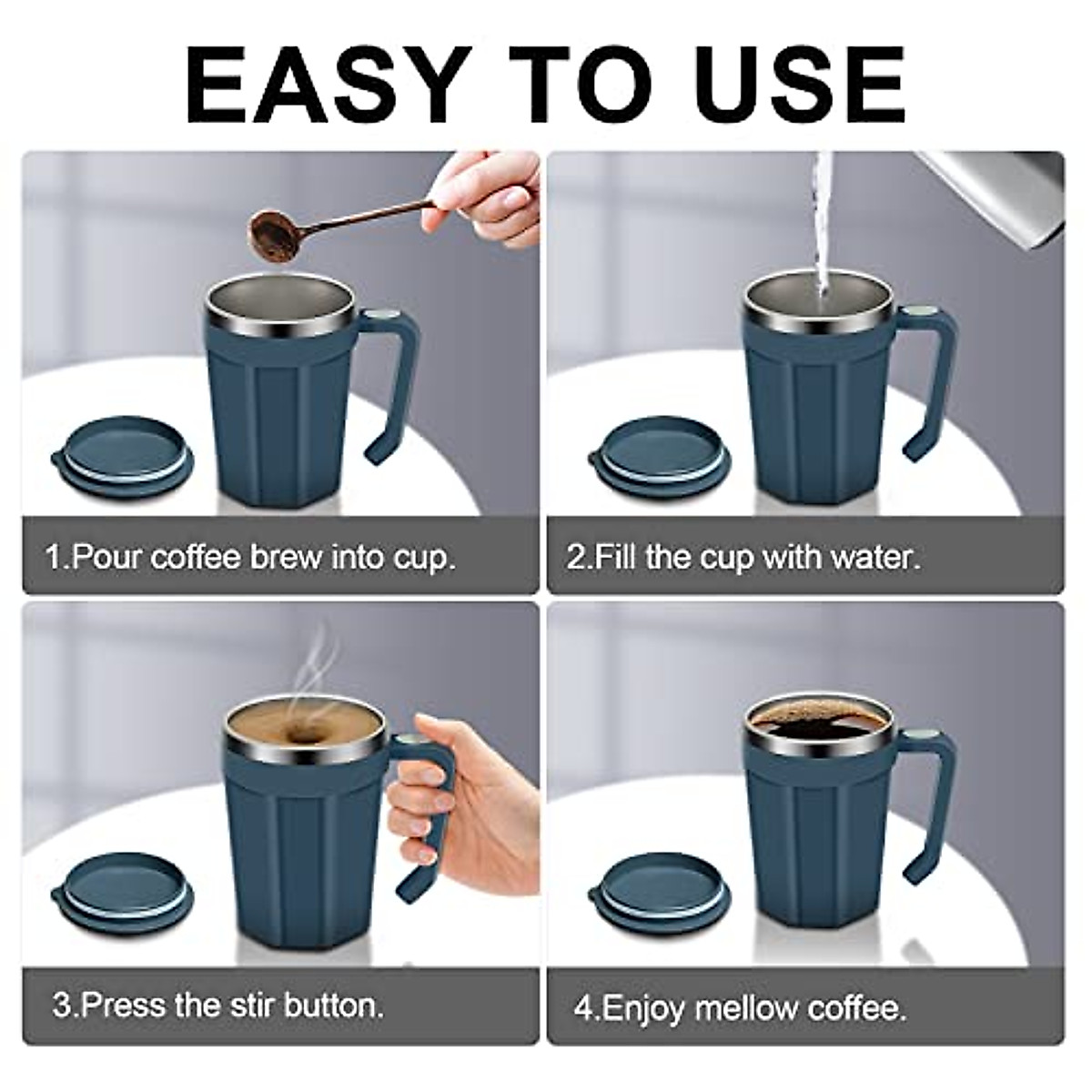 EASY TO USE

1.Pour coffee brew into cup.

2.Fill the cup with water.

3.Press the stir button.

4.Enjoy mellow coffee.