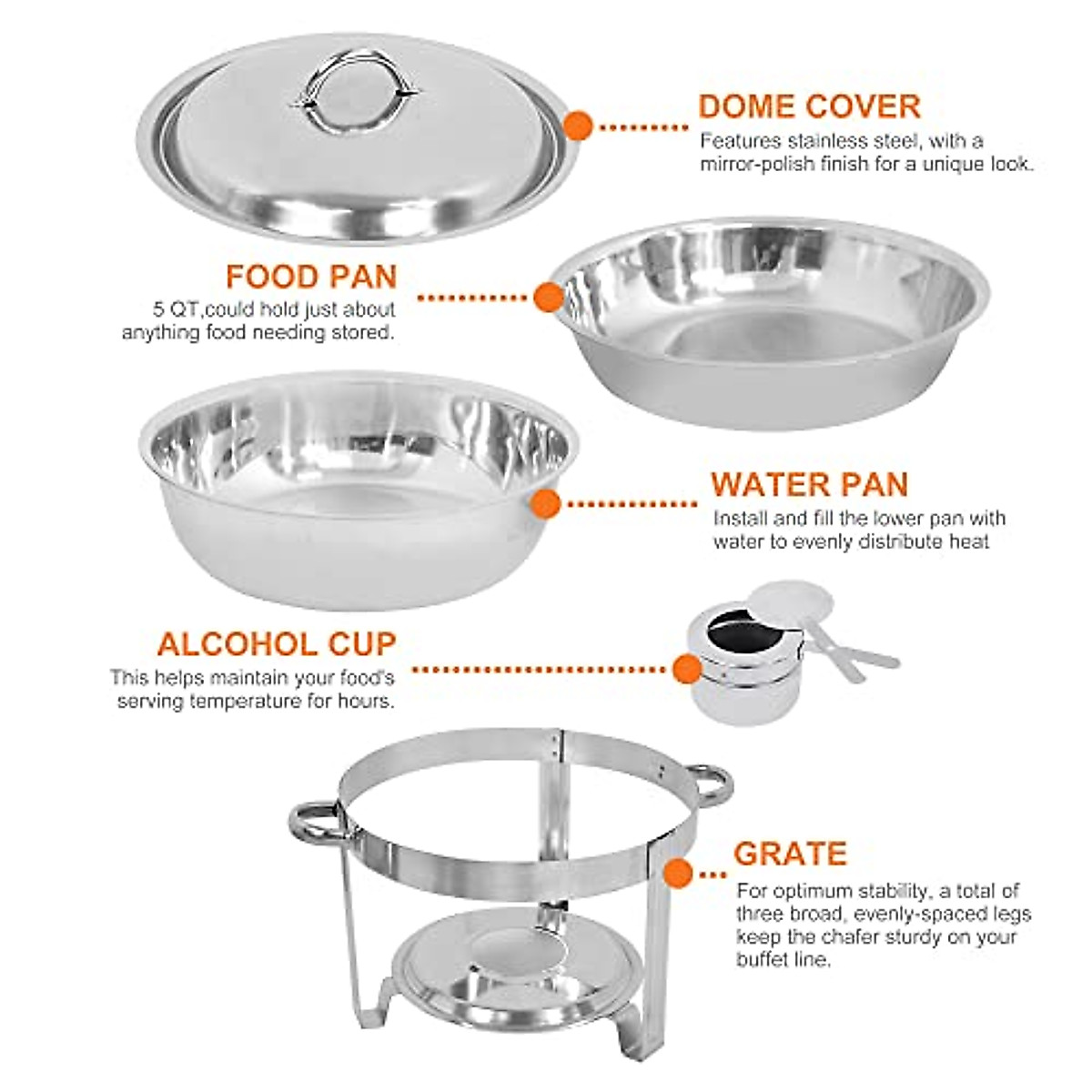 DOME COVER
Features stainless steel, with a mirror-polish finish for a unique look.

FOOD PAN
5 QT,could hold just about anything food needing stored.

WATER PAN
Install and fill the lower pan with water to evenly distribute heat

ALCOHOL CUP
This helps maintain your food's serving temperature for hours.

GRATE
For optimum stability, a total of three broad, evenly-spaced legs keep the chafer sturdy on your buffet line.