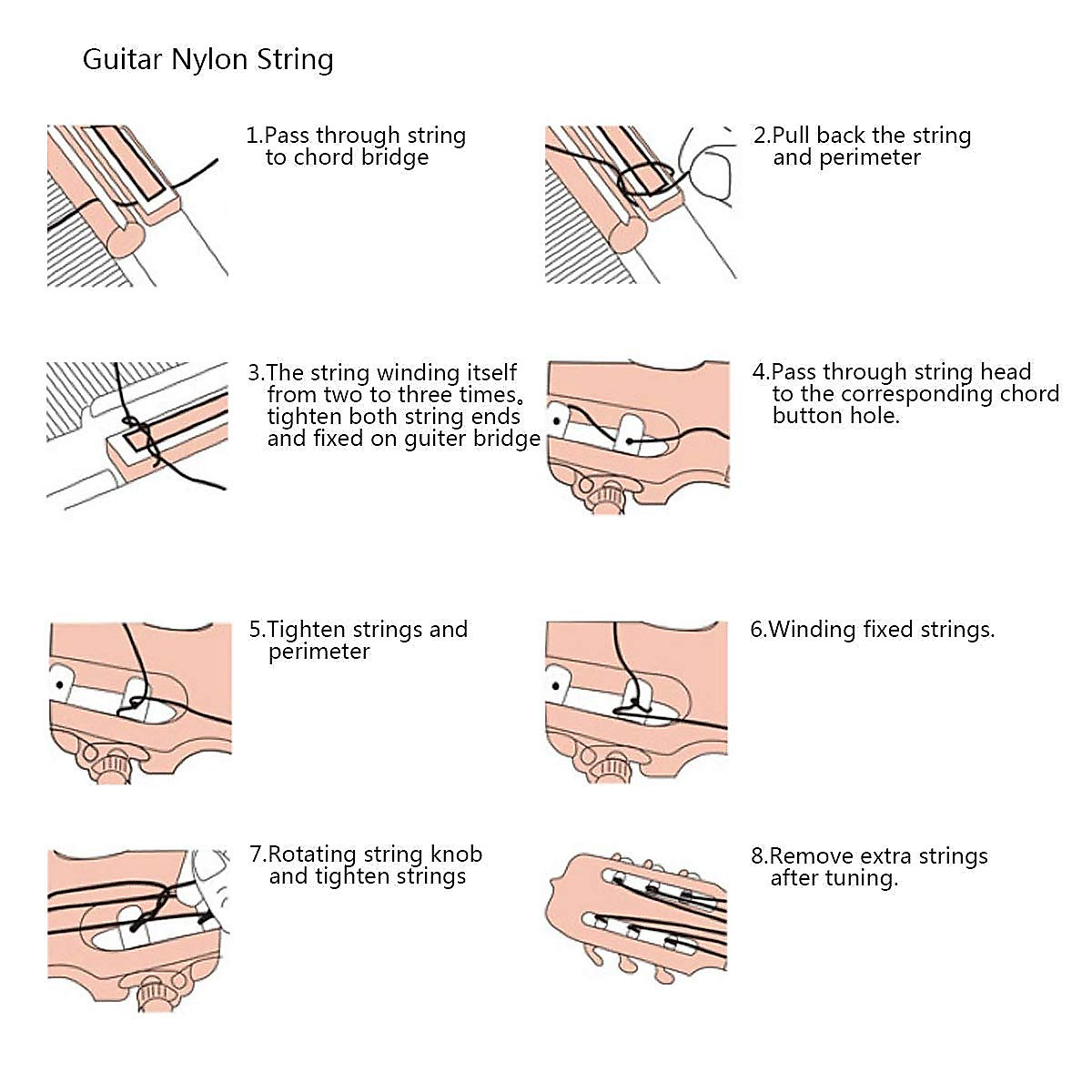 Guitar Nylon String

1.Pass through string to chord bridge

2.Pull back the string and perimeter

3.The string winding itself from two to three times。tighten both string ends and fixed on guiter bridge

4.Pass through string head to the corresponding chord button hole.

5.Tighten strings and perimeter

6.Winding fixed strings.

7.Rotating string knob and tighten strings

8.Remove extra strings after tuning.