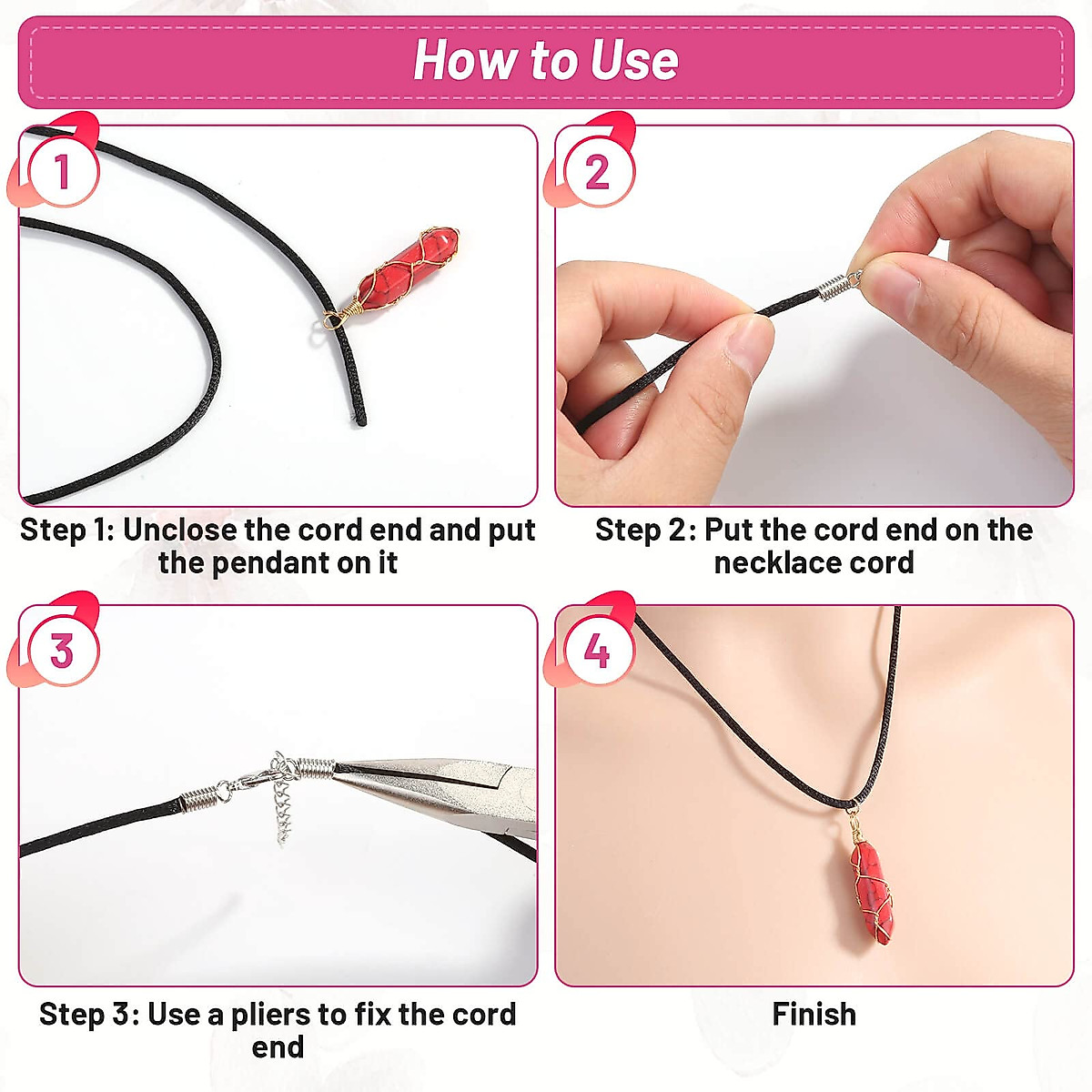 How to Use

1

Step 1: Unclose the cord end and put the pendant on it

2

Step 2: Put the cord end on the necklace cord

3

Step 3: Use a pliers to fix the cord end

4

Finish