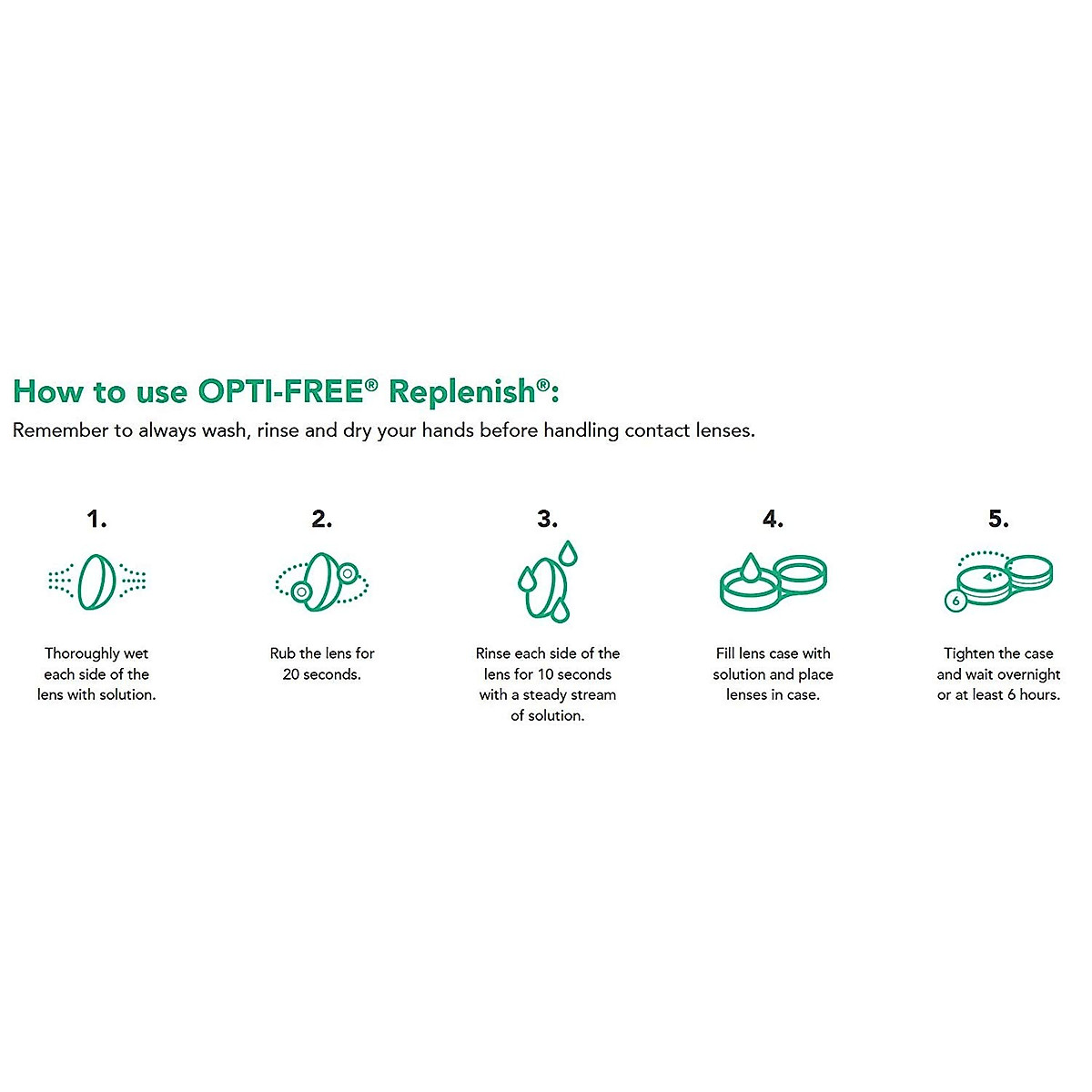 How to use OPTI-FREE® Replenish®:

Remember to always wash, rinse and dry your hands before handling contact lenses.

1.

Thoroughly wet each side of the lens with solution.

2.

Rub the lens for 20 seconds.

3.

Rinse each side of the lens for 10 seconds with a steady stream of solution.

4.

Fill lens case with solution and place lenses in case.

5.

6

Tighten the case and wait overnight or at least 6 hours.