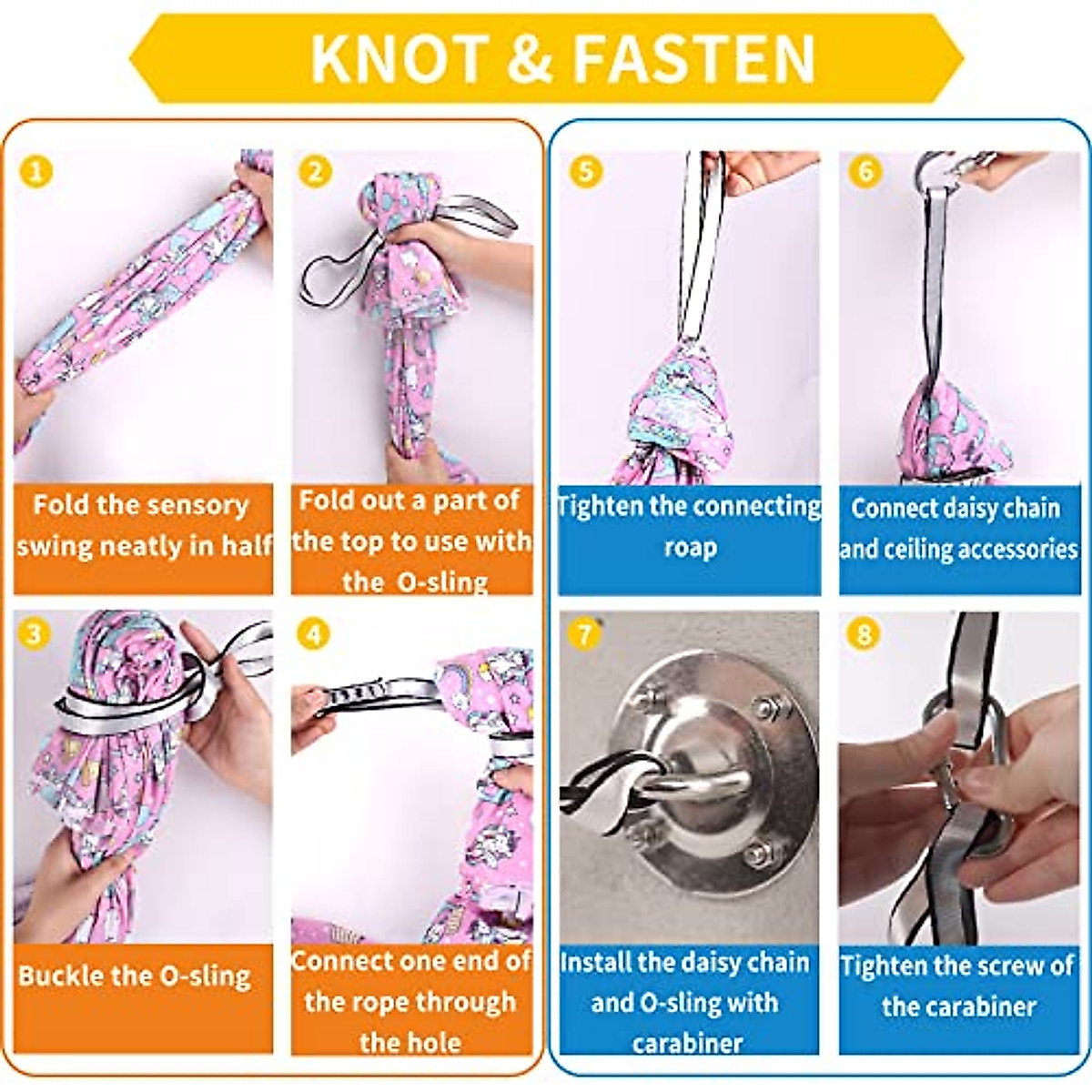 KNOT & FASTEN

1
Fold the sensory swing neatly in half

2
Fold out a part of the top to use with the O-sling

3
Buckle the O-sling

4
Connect one end of the rope through the hole

5
Tighten the connecting roap

6
Connect daisy chain and ceiling accessories

7
Install the daisy chain and O-sling with carabiner

8
Tighten the screw of the carabiner