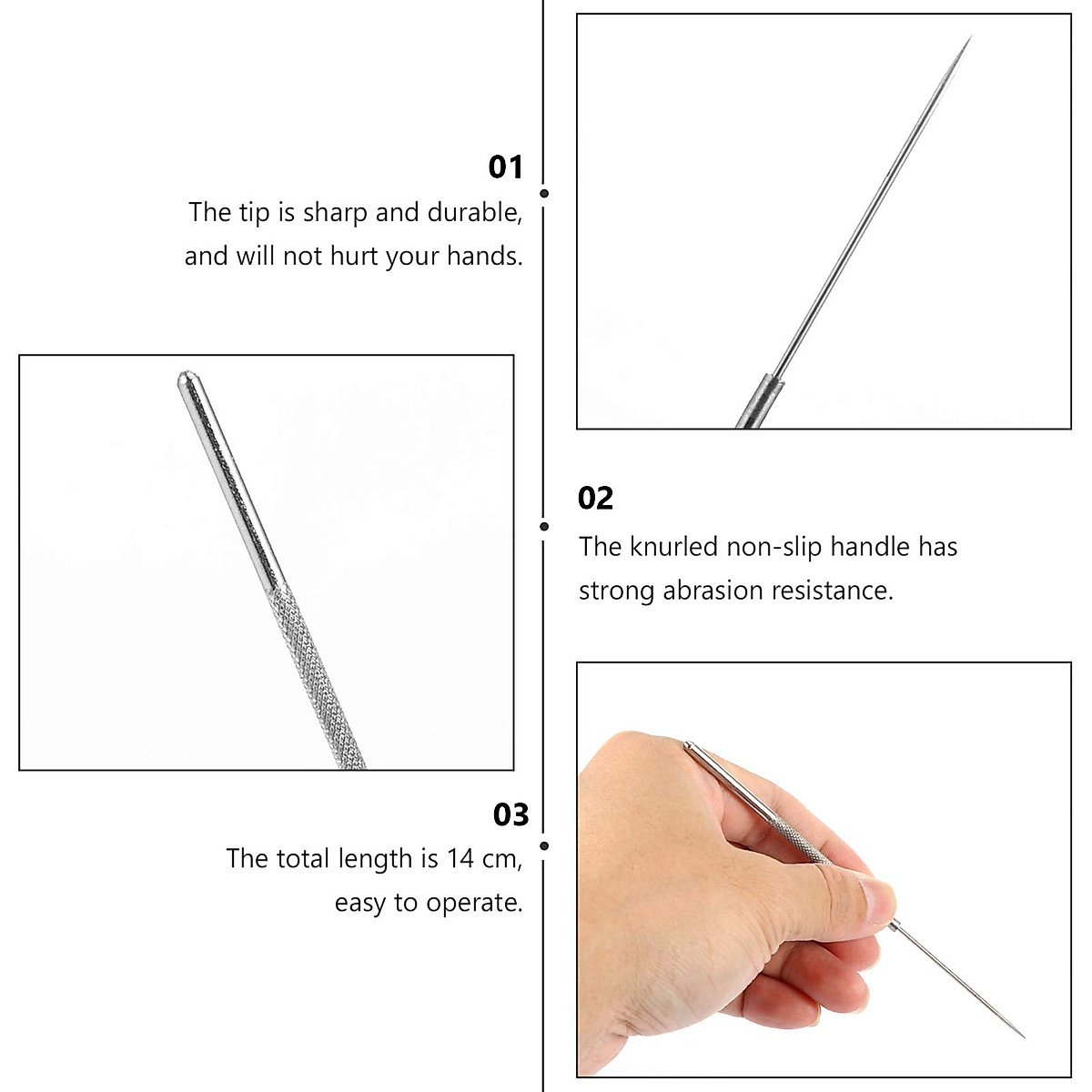 01
The tip is sharp and durable, and will not hurt your hands.

02
The knurled non-slip handle has strong abrasion resistance.

03
The total length is 14 cm, easy to operate.