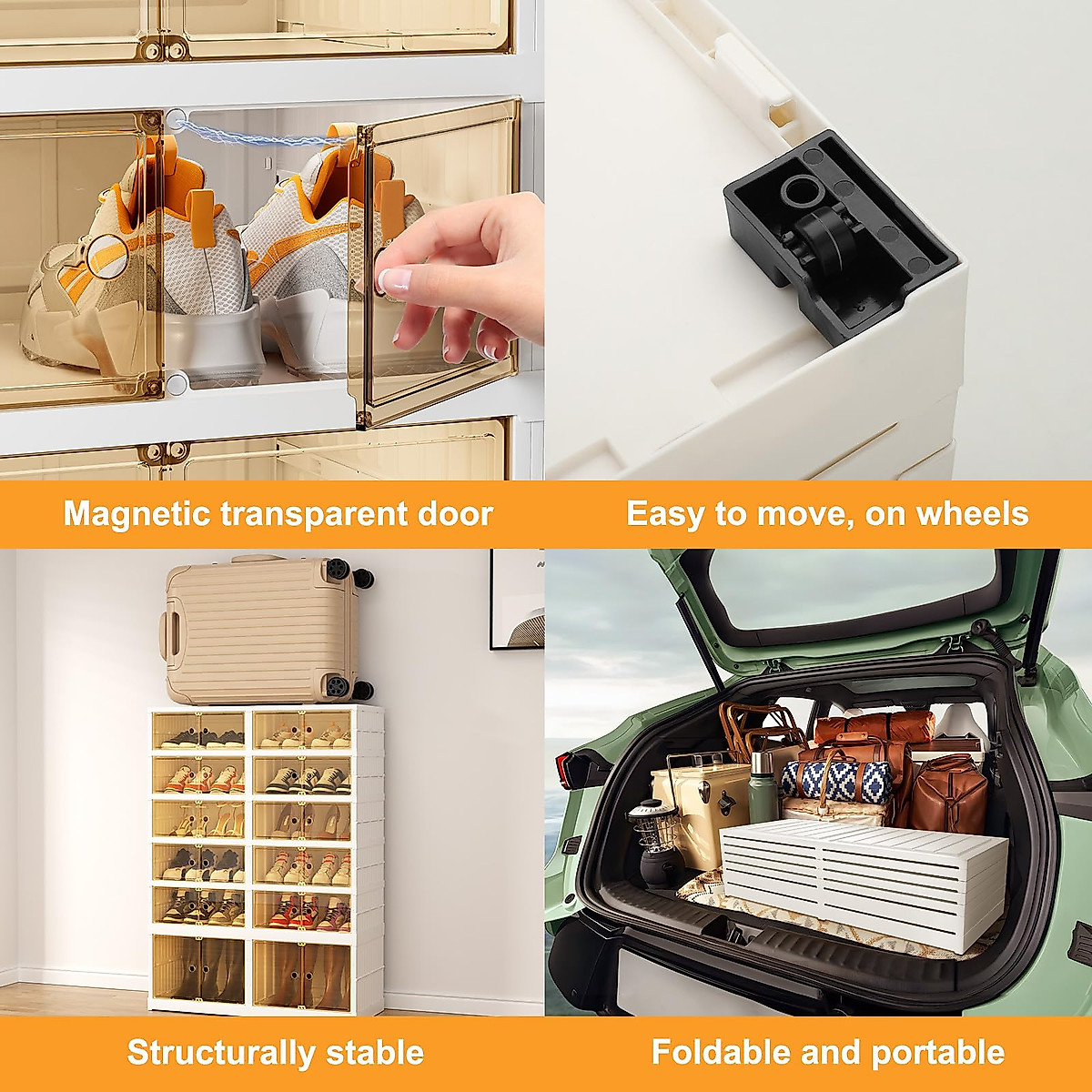 Magnetic transparent door

Easy to move, on wheels

Structurally stable

Foldable and portable