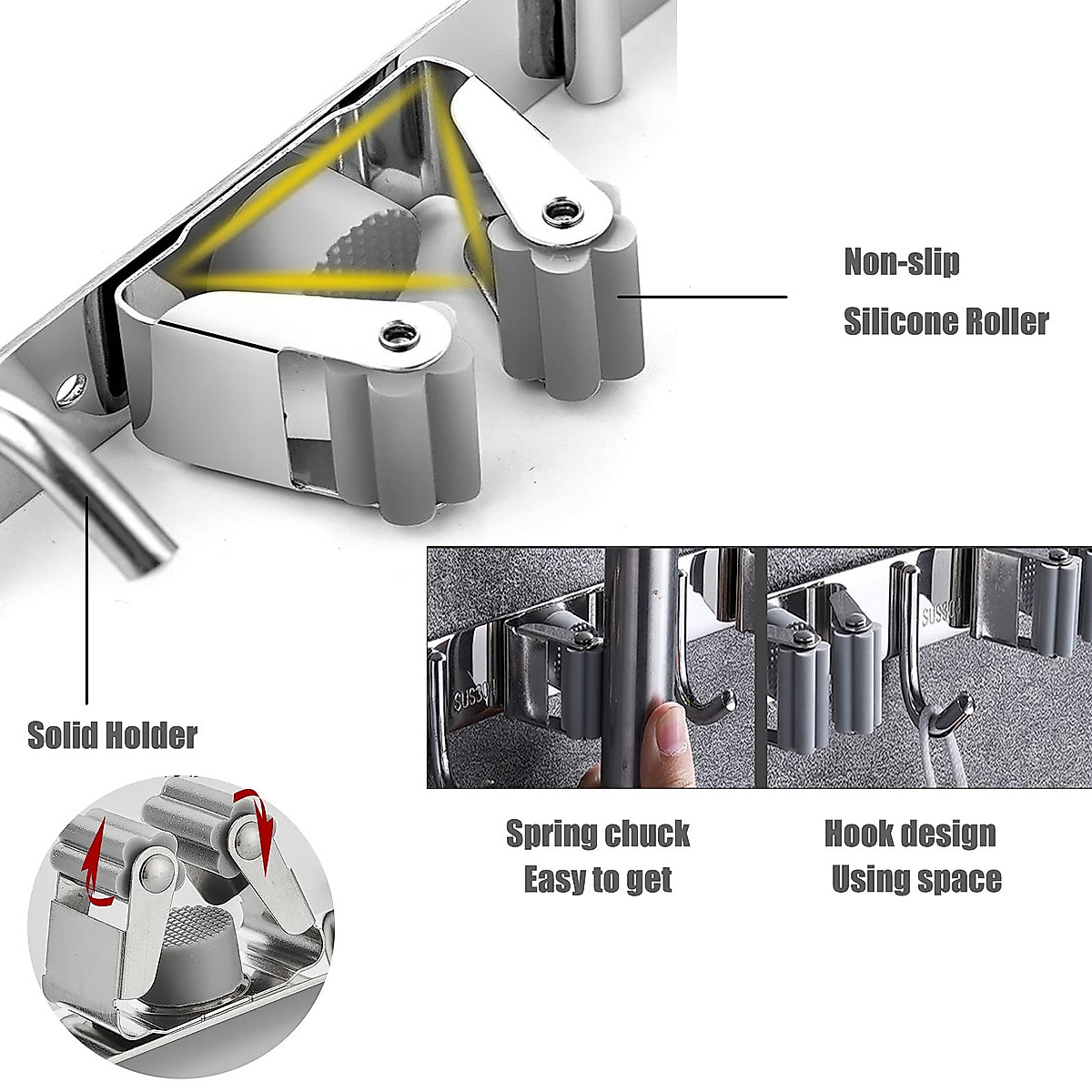 Non-slip
Silicone Roller

Solid Holder

SUS304

SUS304

Spring chuck
Easy to get

Hook design
Using space