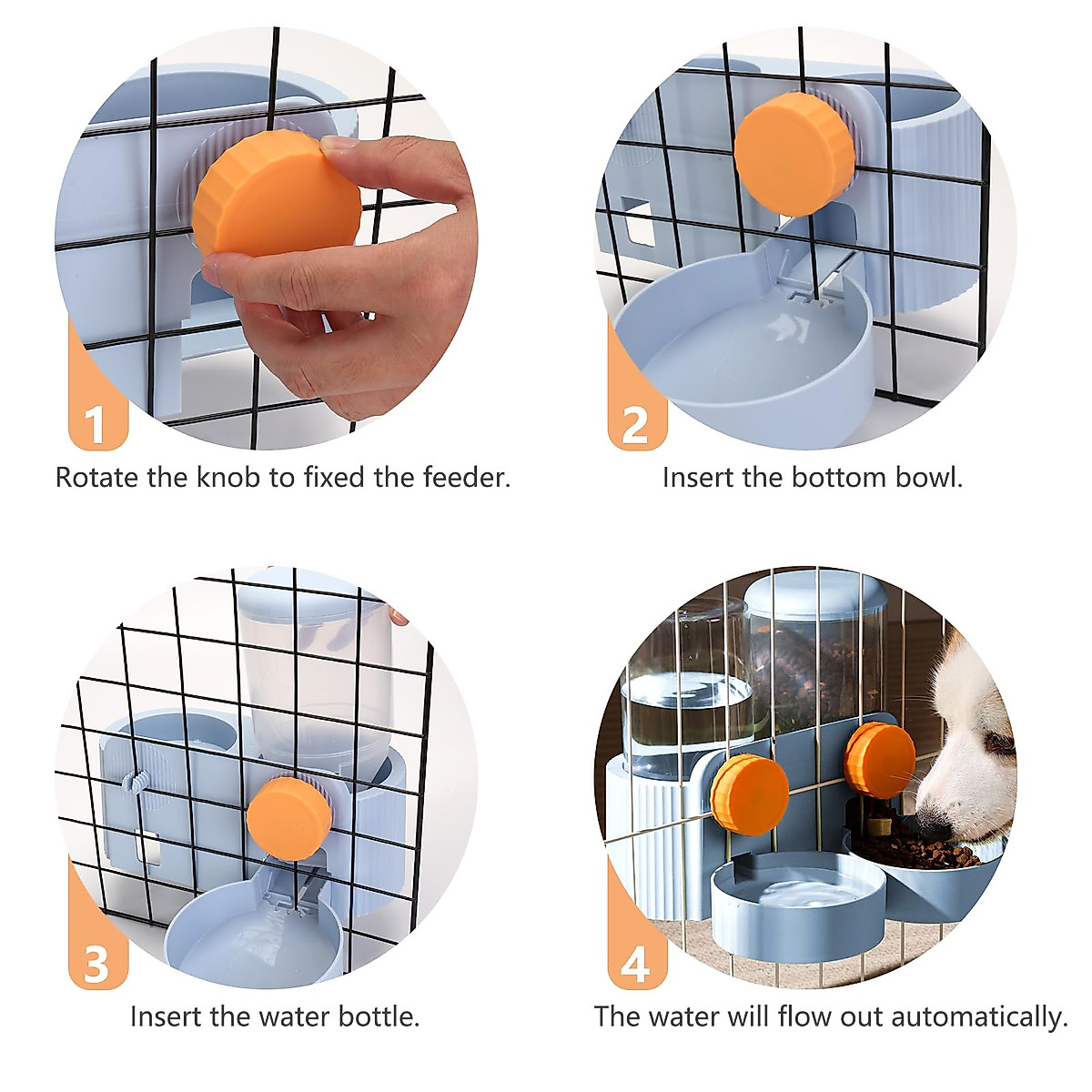 1
Rotate the knob to fixed the feeder.

2
Insert the bottom bowl.

3
Insert the water bottle.

4
The water will flow out automatically.