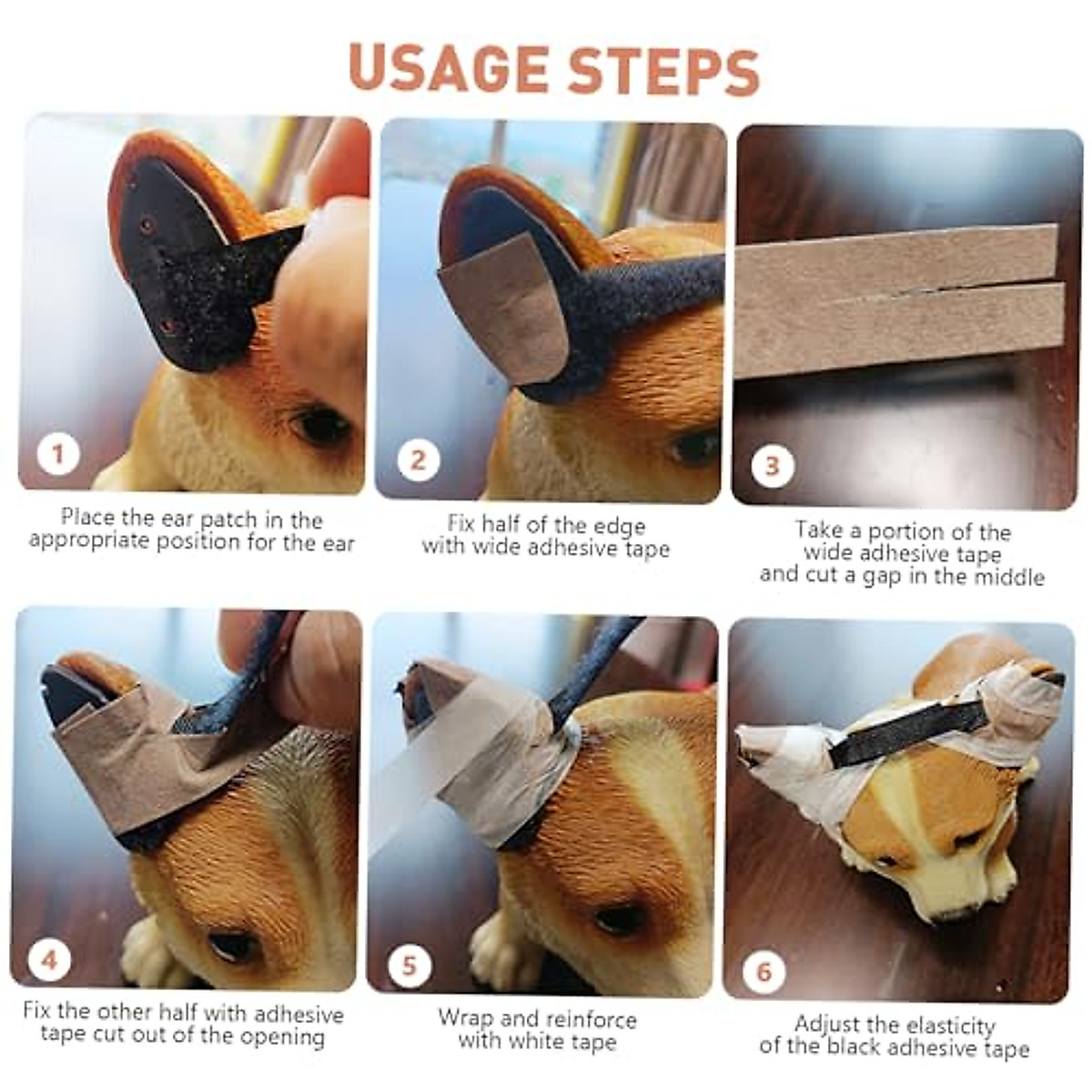 USAGE STEPS

1

Place the ear patch in the appropriate position for the ear

2

Fix half of the edge with wide adhesive tape

3

Take a portion of the wide adhesive tape and cut a gap in the middle

4

Fix the other half with adhesive tape cut out of the opening

5

Wrap and reinforce with white tape

6

Adjust the elasticity of the black adhesive tape