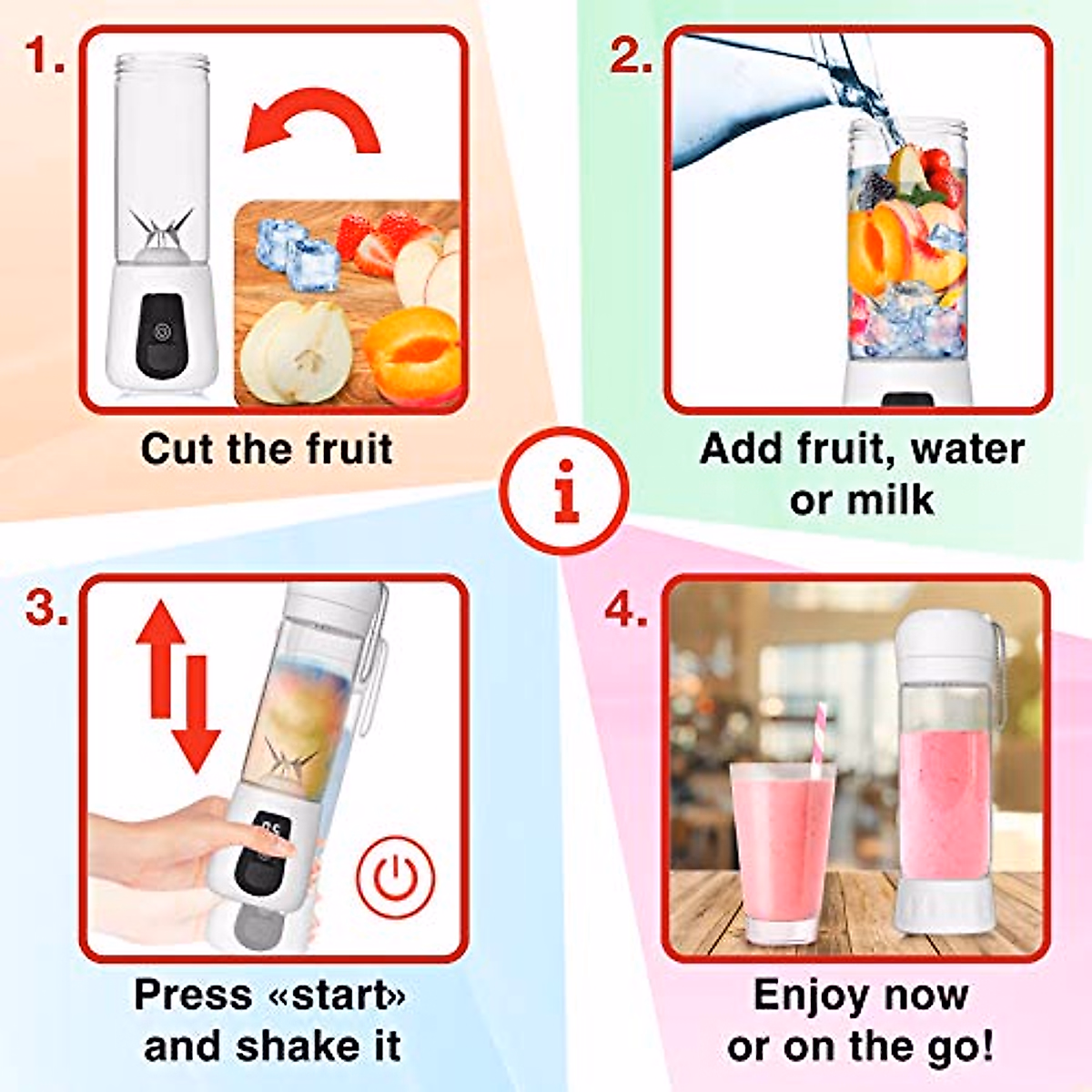 1.

Cut the fruit

2.

Add fruit, water or milk

i

3.

Press «start» and shake it

4.

Enjoy now or on the go!