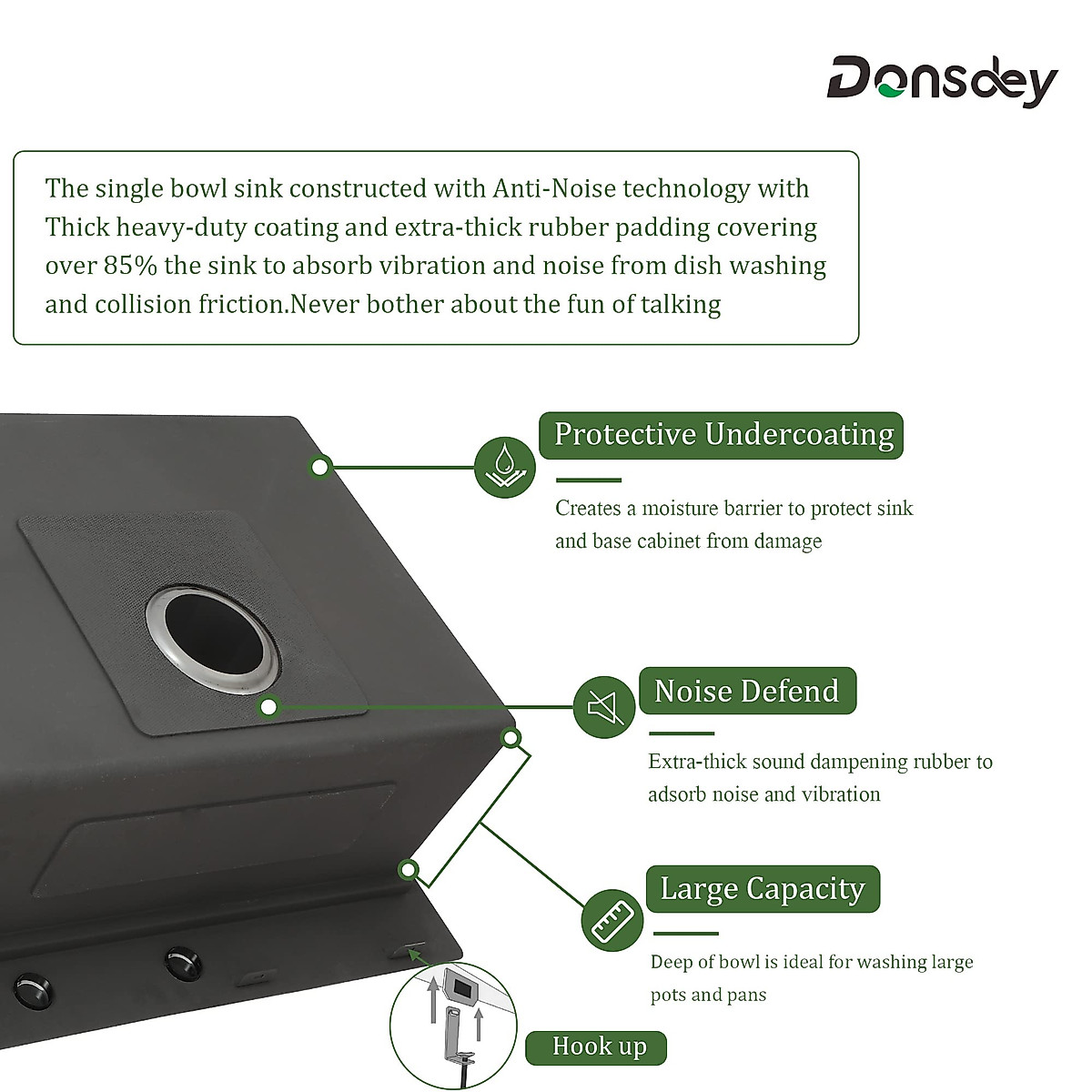 Donsdey

The single bowl sink constructed with Anti-Noise technology with Thick heavy-duty coating and extra-thick rubber padding covering over 85% the sink to absorb vibration and noise from dish washing and collision friction.Never bother about the fun of talking

Protective Undercoating

Creates a moisture barrier to protect sink and base cabinet from damage

Noise Defend

Extra-thick sound dampening rubber to adsorb noise and vibration

Large Capacity

Deep of bowl is ideal for washing large pots and pans

Hook up