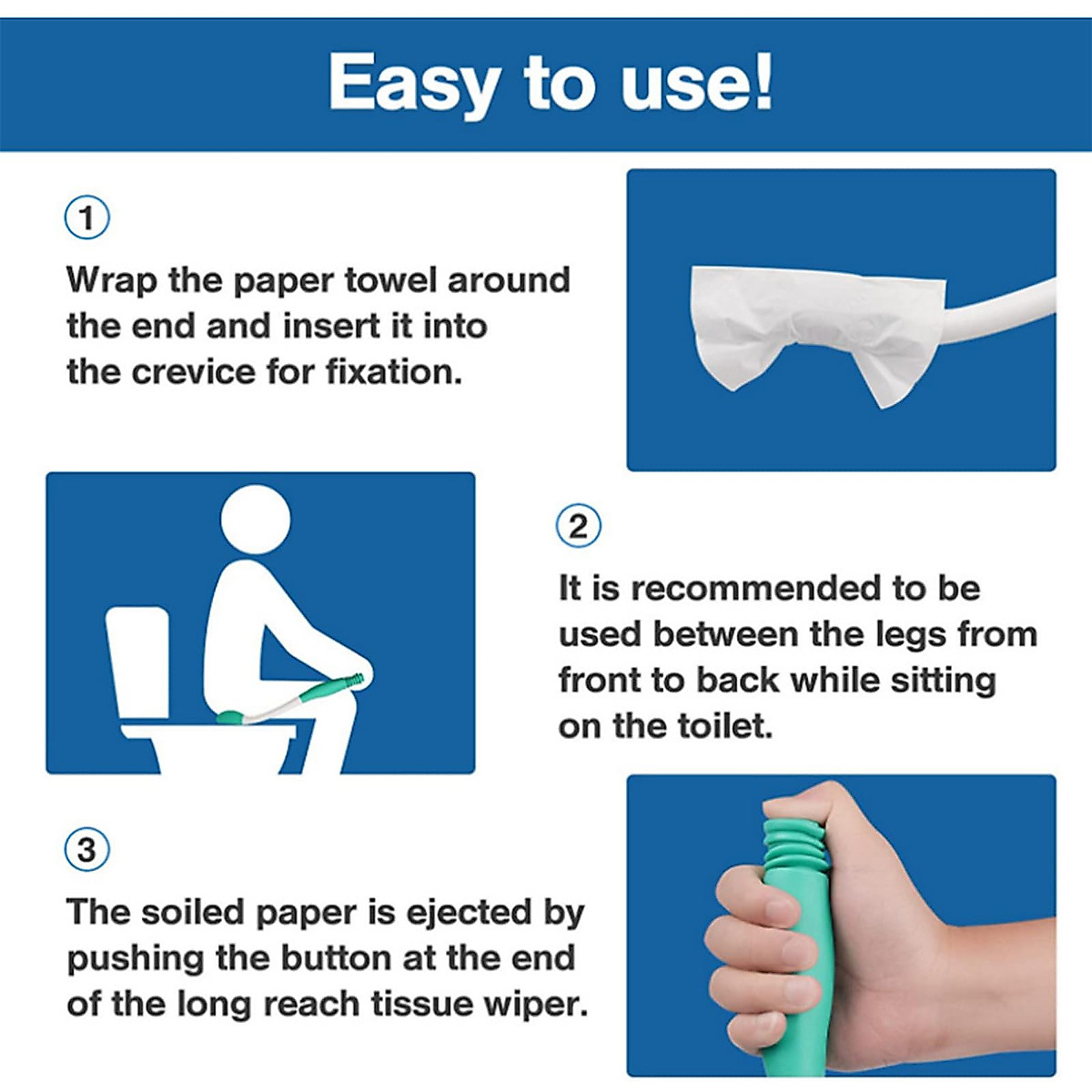 Easy to use!

1

Wrap the paper towel around the end and insert it into the crevice for fixation.

2

It is recommended to be used between the legs from front to back while sitting on the toilet.

3

The soiled paper is ejected by pushing the button at the end of the long reach tissue wiper.