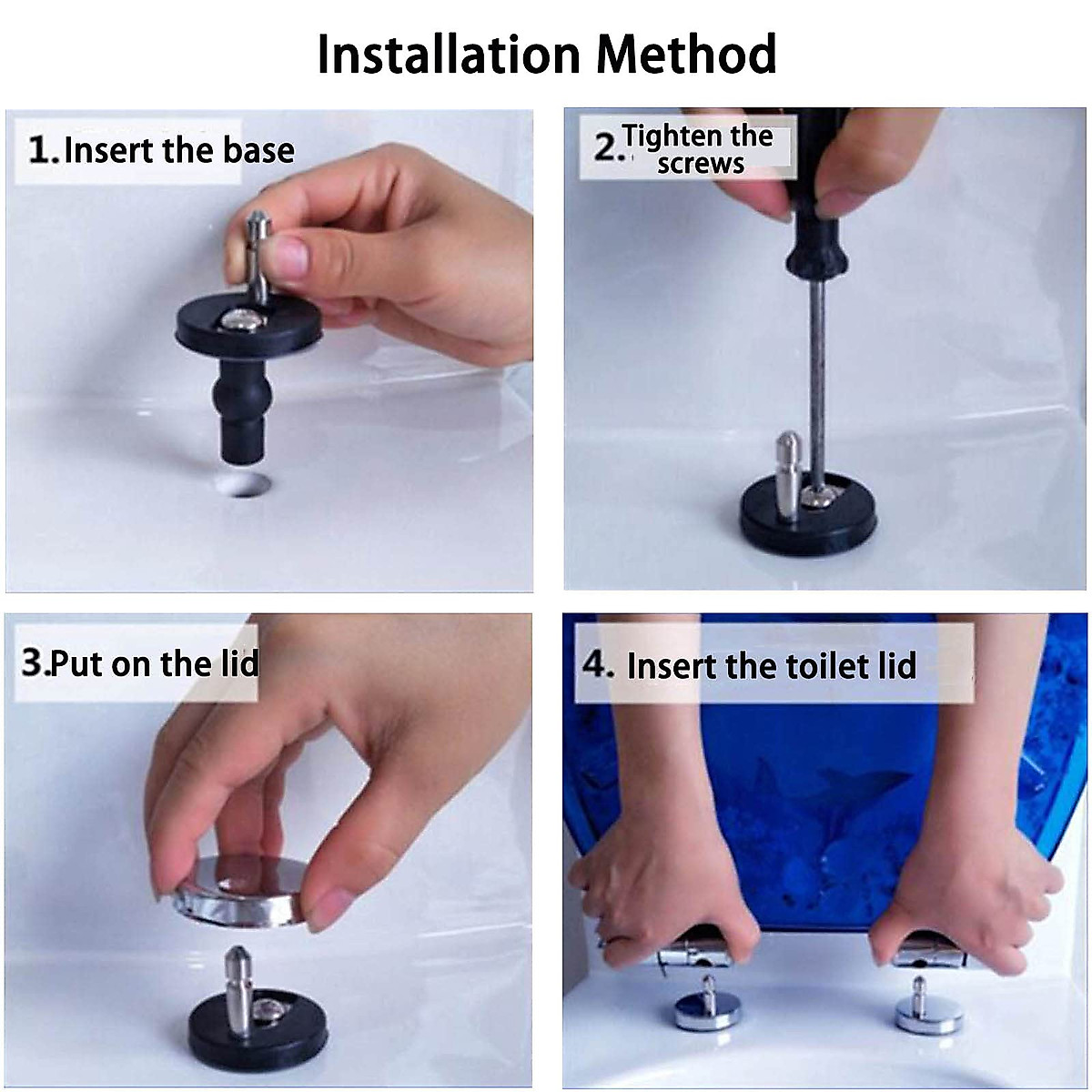 Installation Method

1. Insert the base

2. Tighten the screws

3.Put on the lid

4. Insert the toilet lid