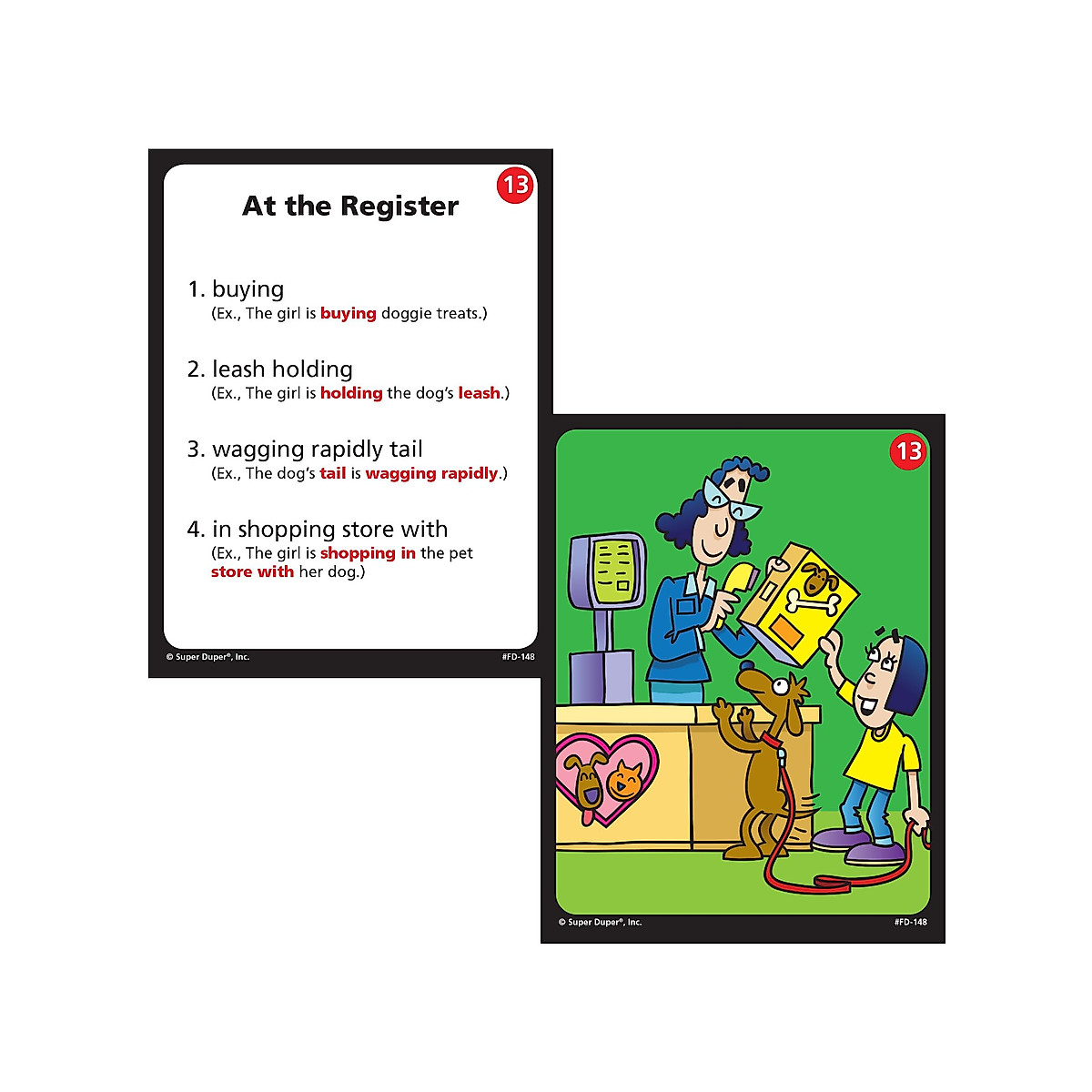 13

At the Register

1. buying
(Ex., The girl is buying doggie treats.)

2. leash holding
(Ex., The girl is holding the dog's leash.)

3. wagging rapidly tail
(Ex., The dog's tail is wagging rapidly.)

4. in shopping store with
(Ex., The girl is shopping in the pet store with her dog.)

© Super Duper®, Inc.

#FD-148

13

© Super Duper®, Inc.

#FD-148