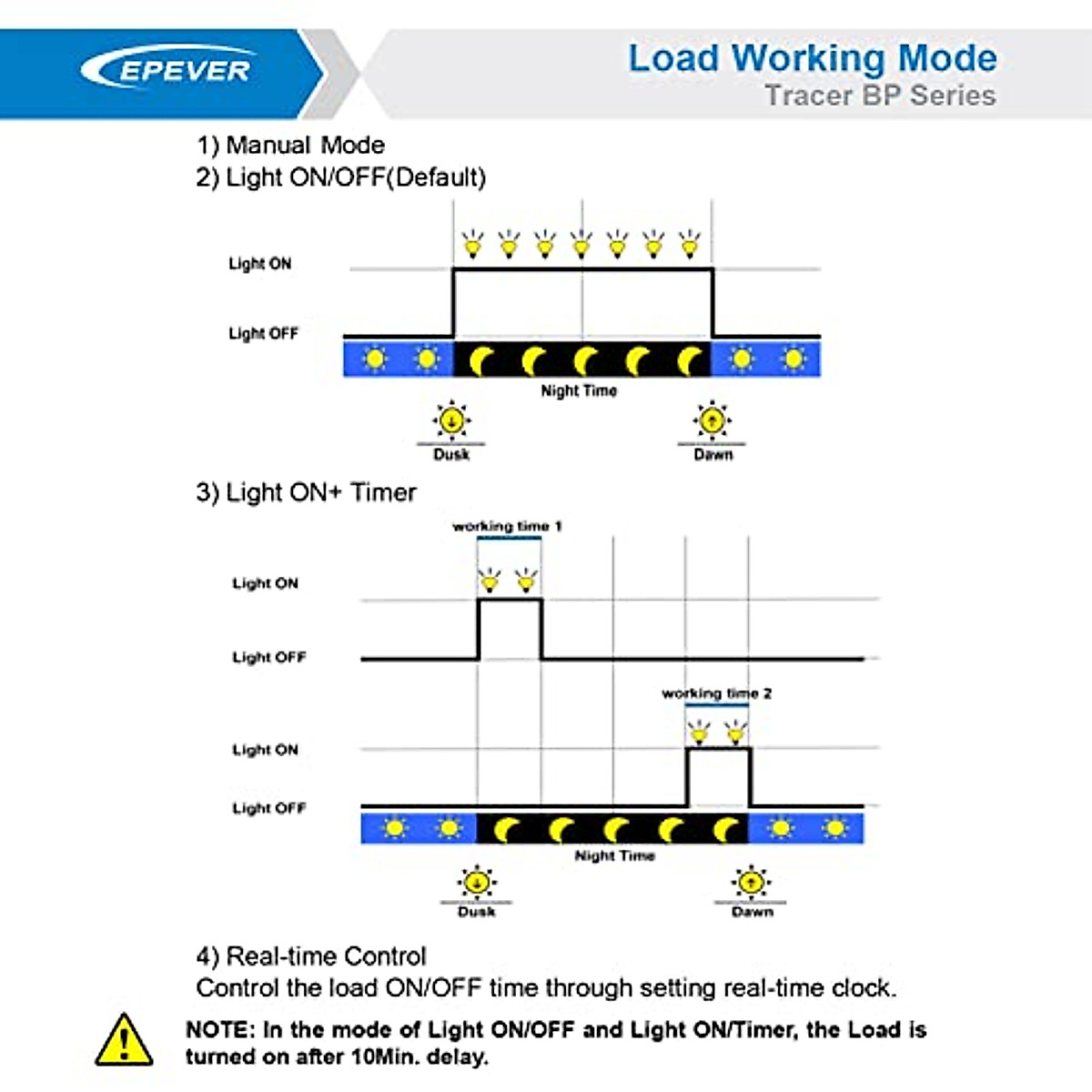 EPEVER

Load Working Mode
Tracer BP Series

1) Manual Mode
2) Light ON/OFF(Default)

Light ON
Light OFF
Night Time
Dusk
Dawn

3) Light ON+ Timer

working time 1
Light ON
Light OFF
working time 2
Light ON
Light OFF
Night Time
Dusk
Dawn

4) Real-time Control
Control the load ON/OFF time through setting real-time clock.

NOTE: In the mode of Light ON/OFF and Light ON/Timer, the Load is turned on after 10Min. delay.