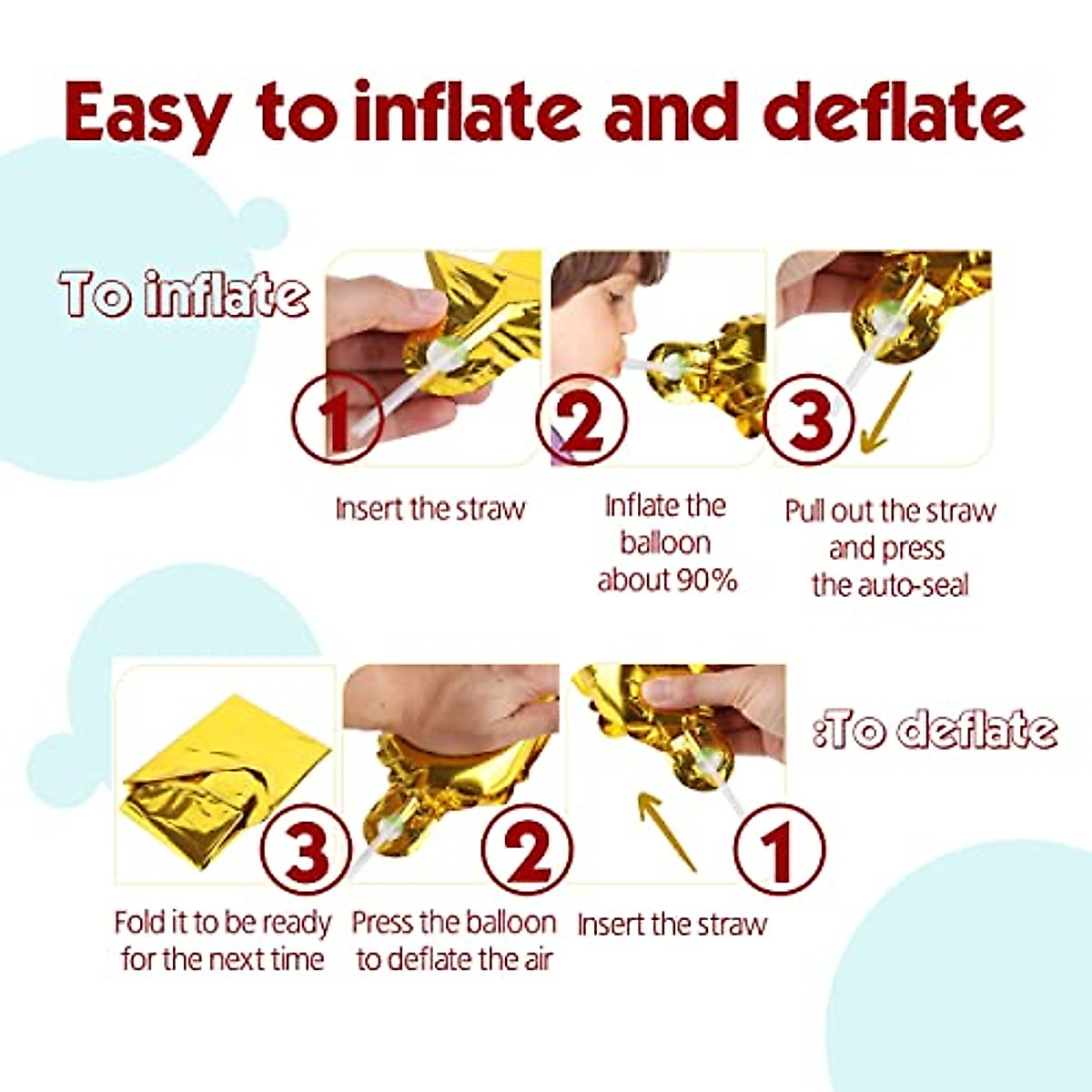 Easy to inflate and deflate

To inflate

1
Insert the straw

2
Inflate the balloon about 90%

3
Pull out the straw and press the auto-seal

:To deflate

1
Insert the straw

2
Press the balloon to deflate the air

3
Fold it to be ready for the next time