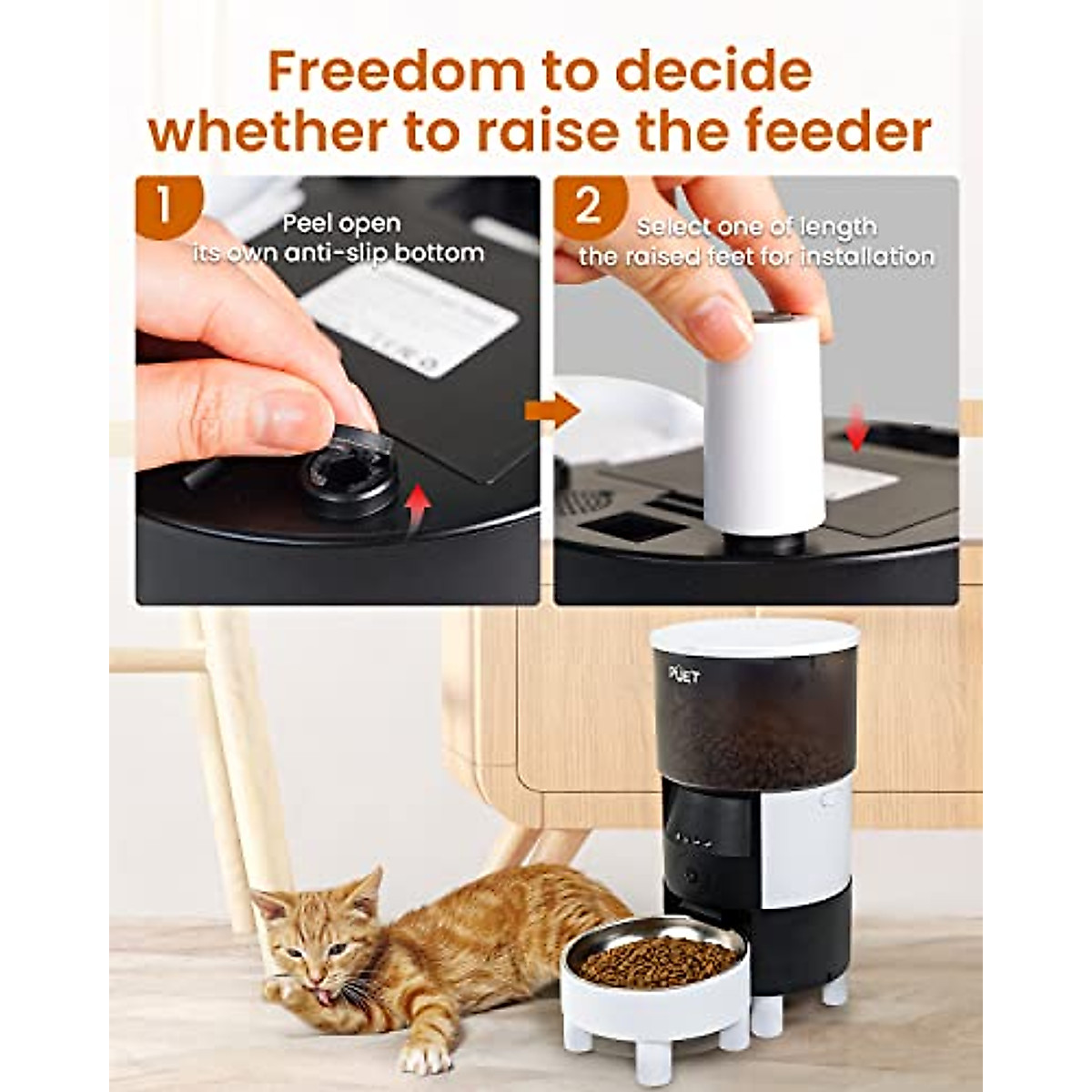 Freedom to decide whether to raise the feeder

1

Peel open its own anti-slip bottom

2

Select one of length the raised feet for installation

PUET