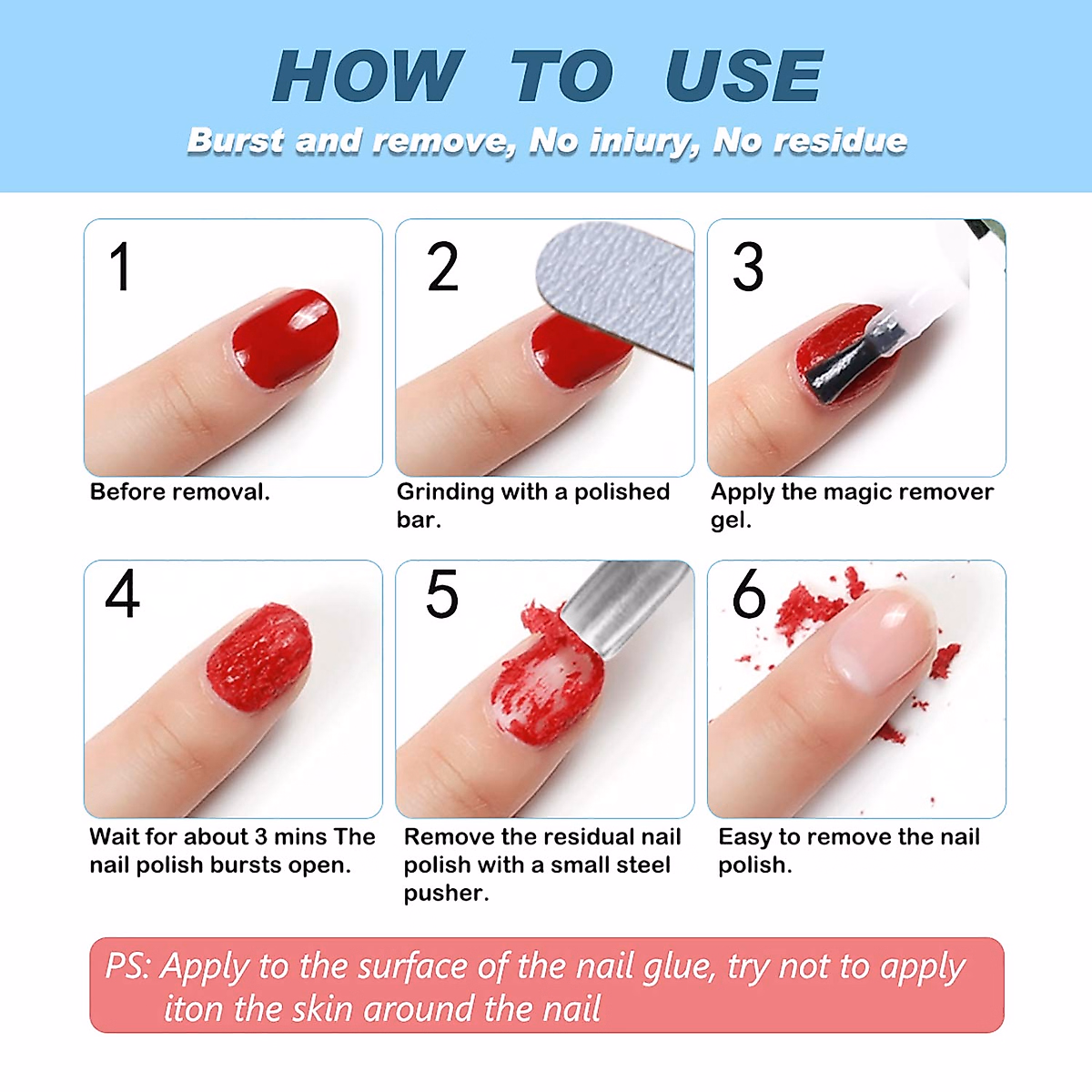 HOW TO USE

Burst and remove, No iniury, No residue

1

Before removal.

2

Grinding with a polished bar.

3

Apply the magic remover gel.

4

Wait for about 3 mins The nail polish bursts open.

5

Remove the residual nail polish with a small steel pusher.

6

Easy to remove the nail polish.

PS: Apply to the surface of the nail glue, try not to apply iton the skin around the nail