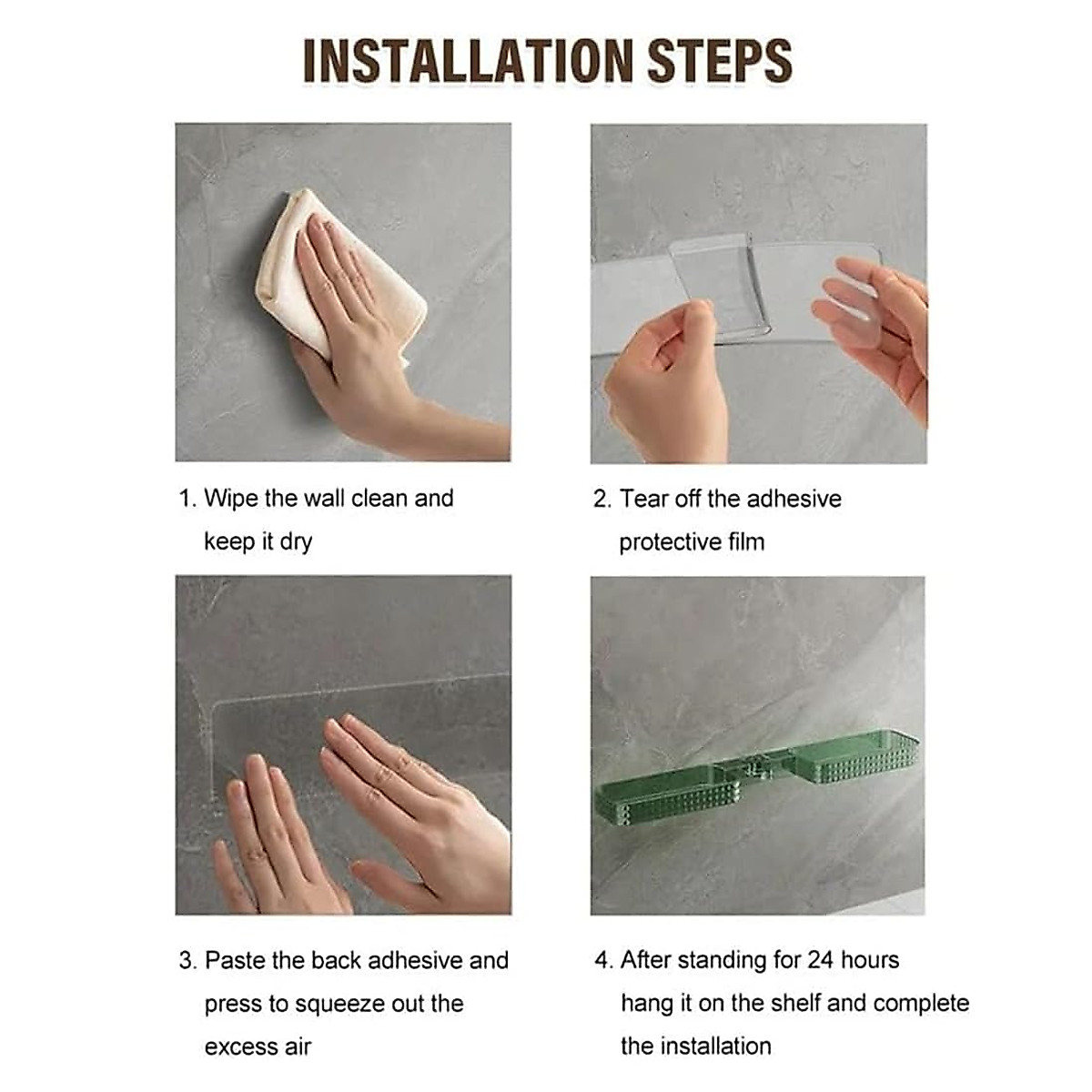 INSTALLATION STEPS

1. Wipe the wall clean and keep it dry

2. Tear off the adhesive protective film

3. Paste the back adhesive and press to squeeze out the excess air

4. After standing for 24 hours hang it on the shelf and complete the installation