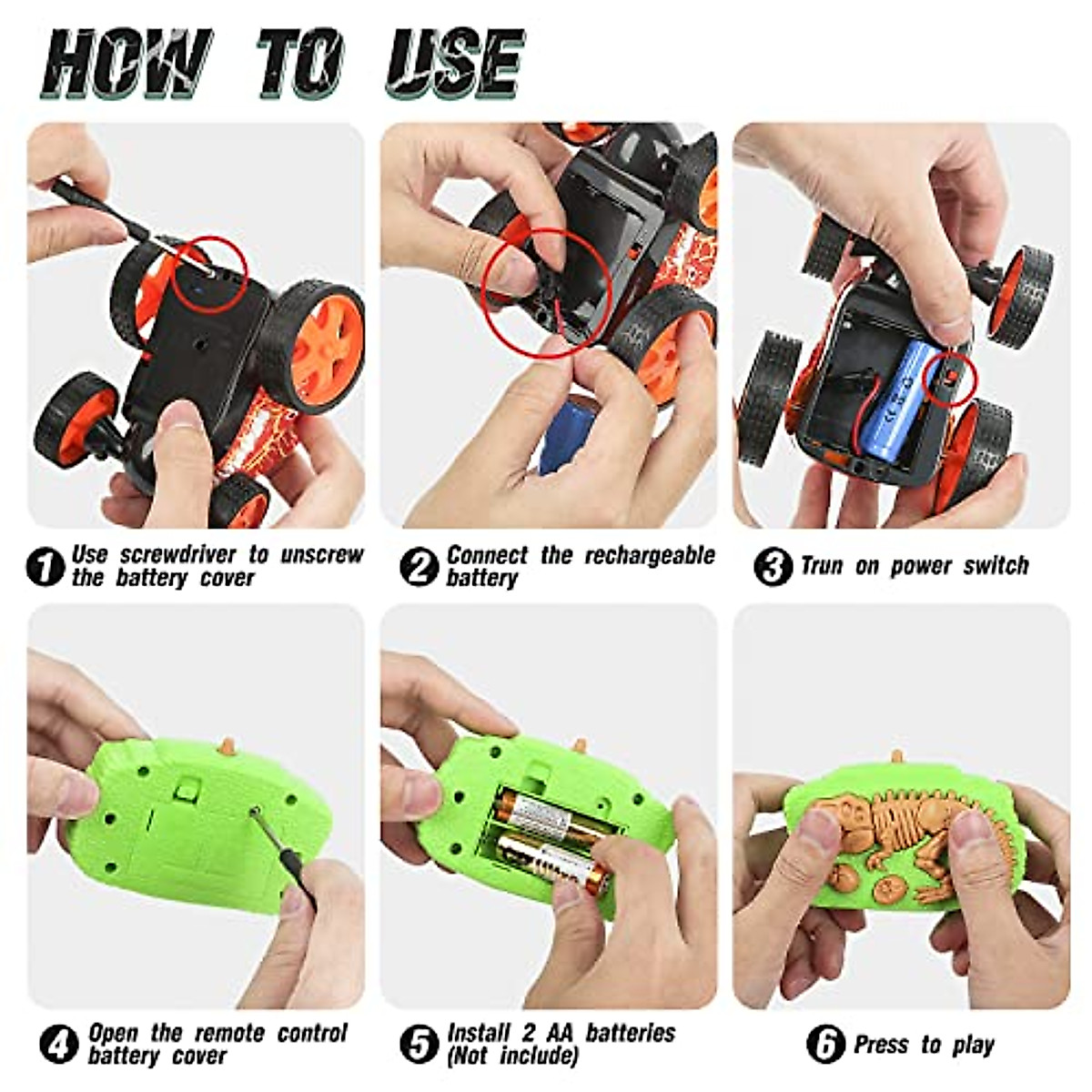 HOW TO USE

1 Use screwdriver to unscrew the battery cover

2 Connect the rechargeable battery

3 Trun on power switch

4 Open the remote control battery cover

5 Install 2 AA batteries (Not include)

6 Press to play