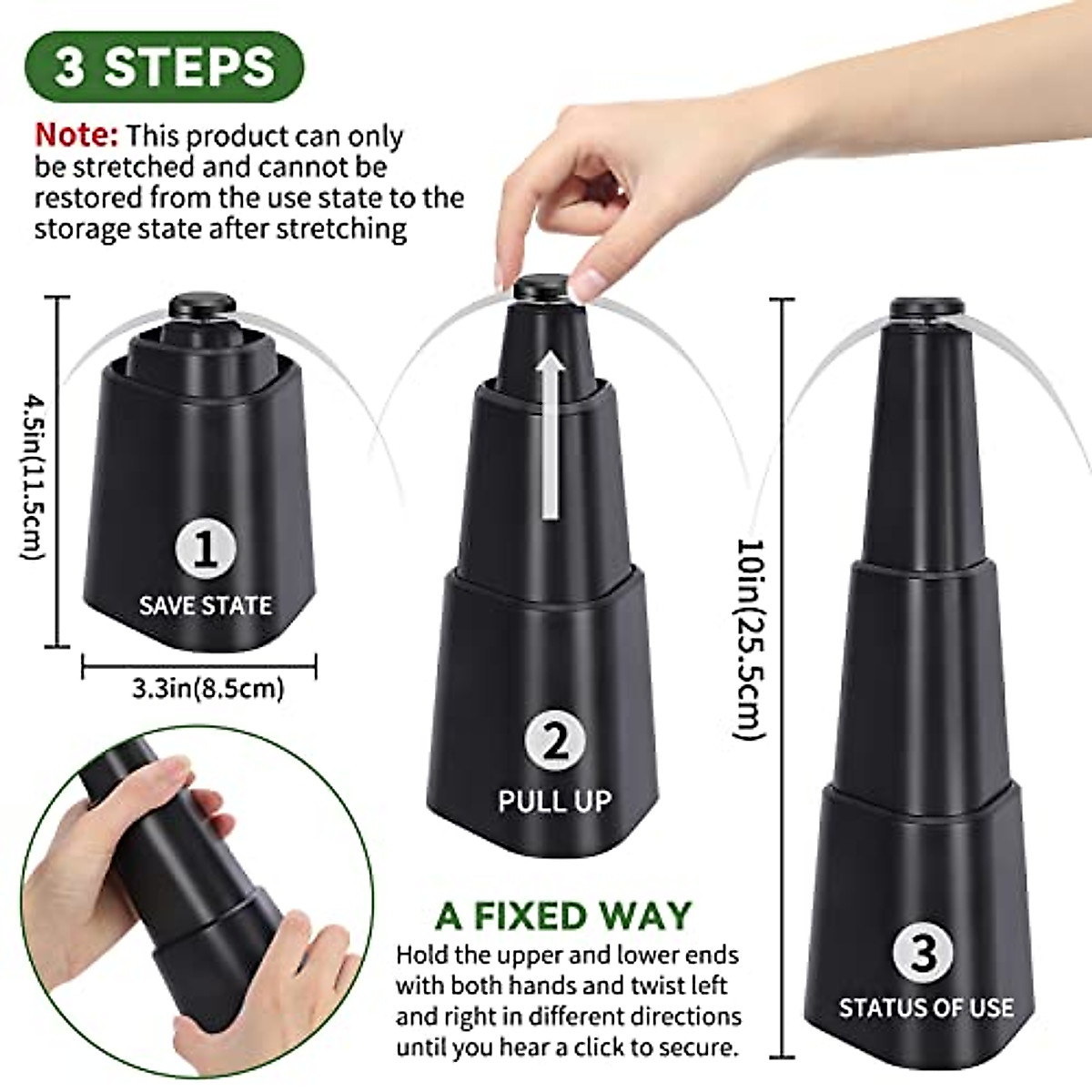 3 STEPS

Note: This product can only be stretched and cannot be restored from the use state to the storage state after stretching

4.5in(11.5cm)

1
SAVE STATE

3.3in(8.5cm)

2
PULL UP

10in(25.5cm)

3
STATUS OF USE

A FIXED WAY
Hold the upper and lower ends with both hands and twist left and right in different directions until you hear a click to secure.