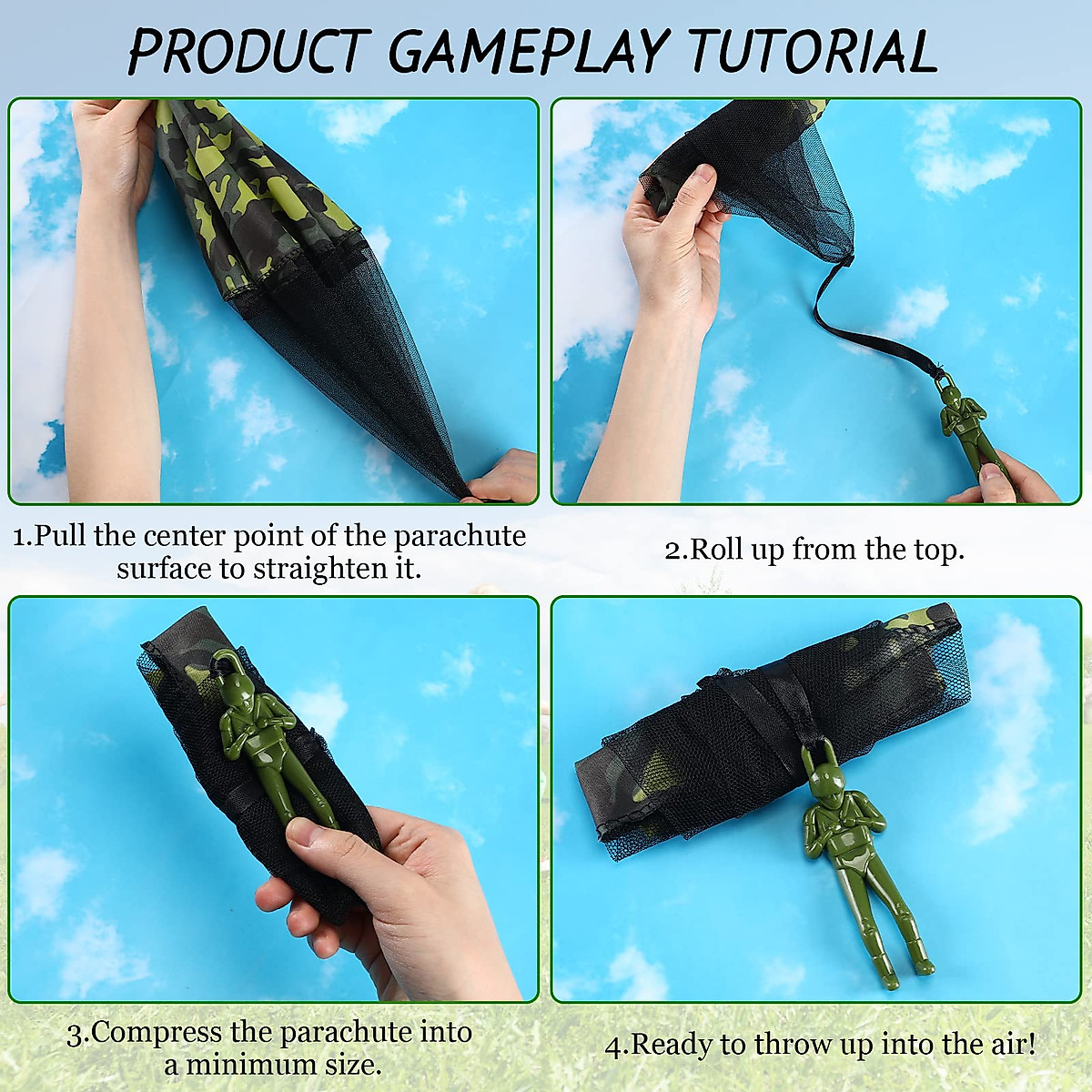 PRODUCT GAMEPLAY TUTORIAL

1.Pull the center point of the parachute surface to straighten it.

2.Roll up from the top.

3.Compress the parachute into a minimum size.

4.Ready to throw up into the air!