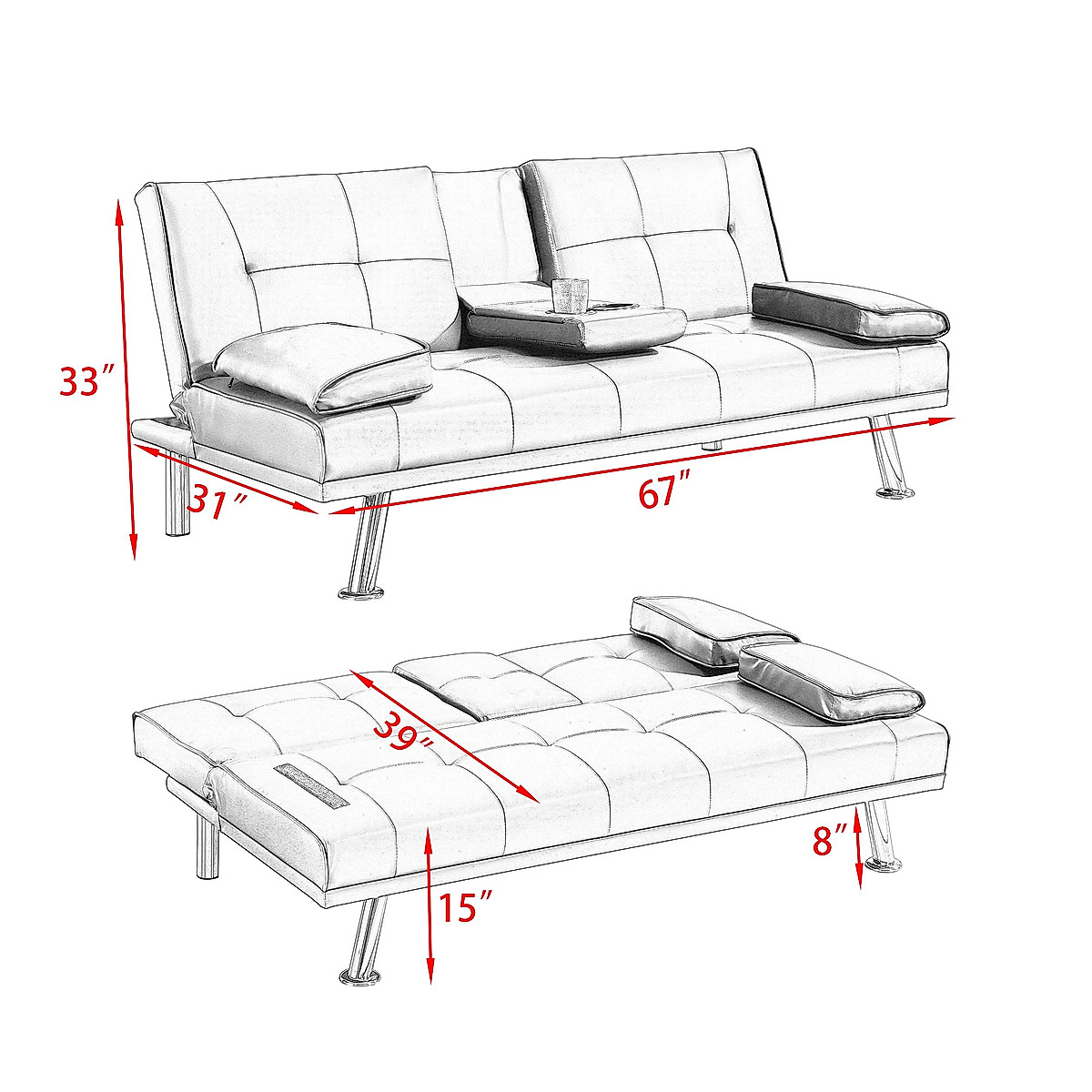 33″
31″
67″
39″
8″
15″