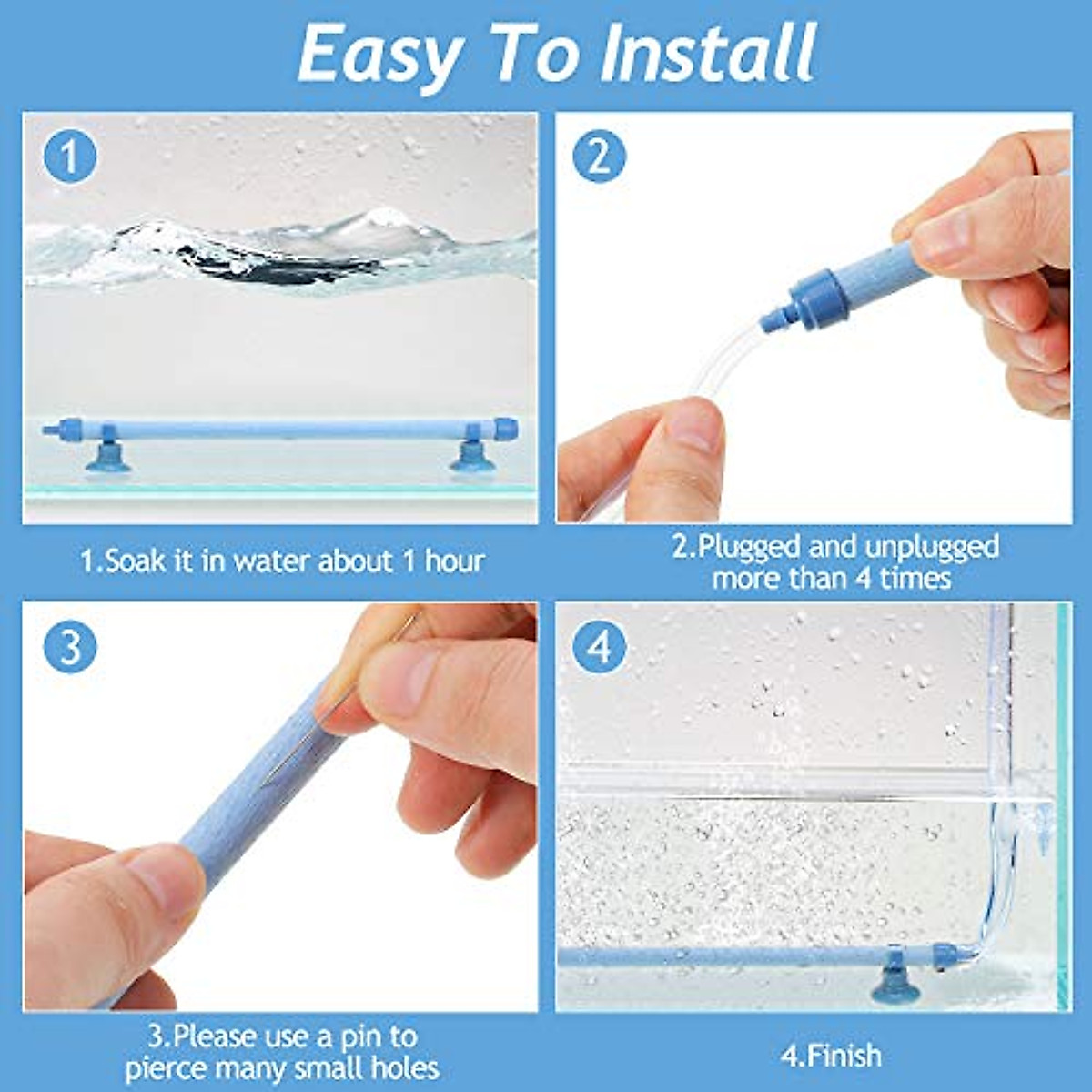 Easy To Install

1

1.Soak it in water about 1 hour

2

2.Plugged and unplugged more than 4 times

3

3.Please use a pin to pierce many small holes

4

4.Finish