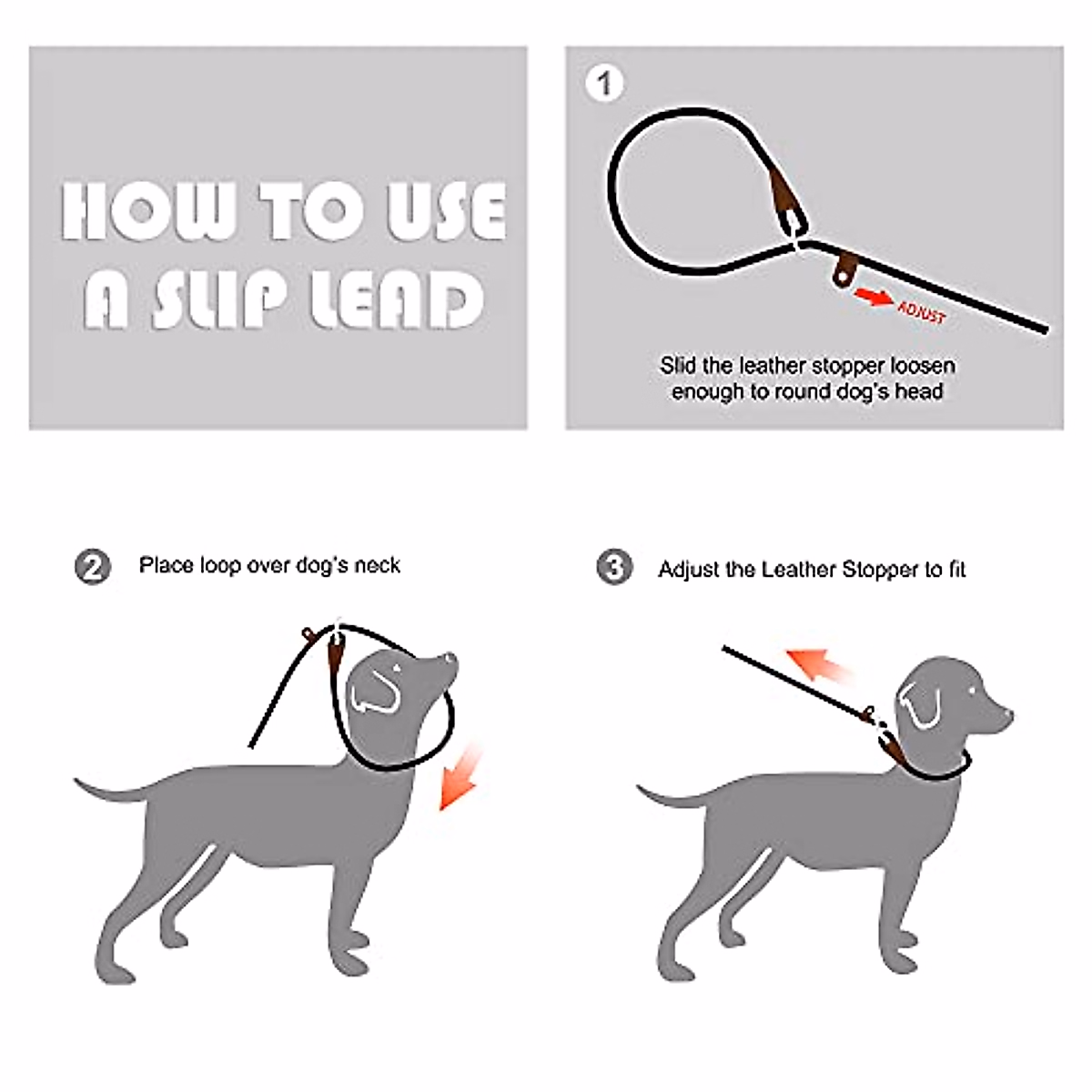 HOW TO USE A SLIP LEAD

1

ADJUST

Slid the leather stopper loosen enough to round dog's head

2 Place loop over dog's neck

3 Adjust the Leather Stopper to fit