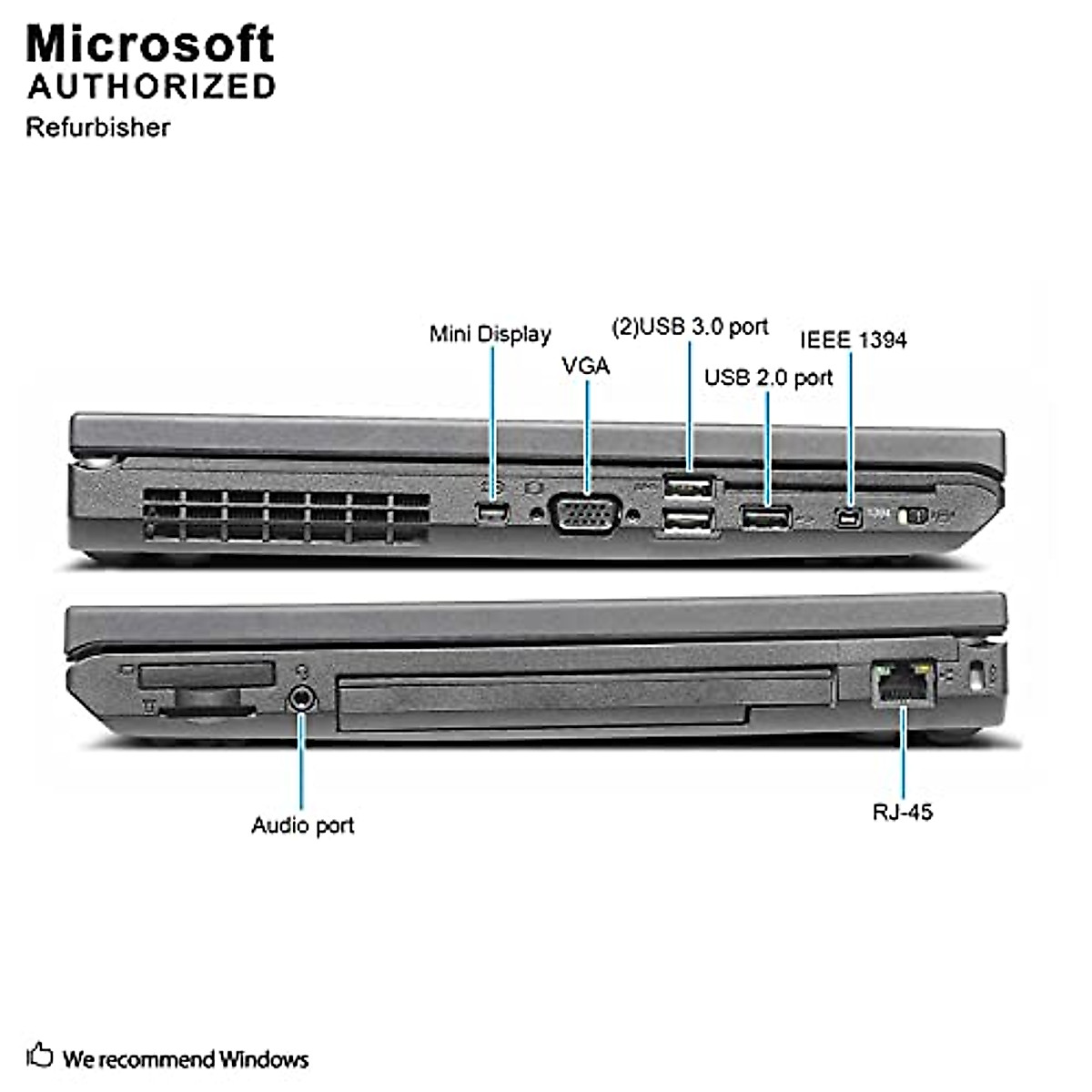 Microsoft
AUTHORIZED
Refurbisher

Mini Display
VGA
(2)USB 3.0 port
USB 2.0 port
IEEE 1394

Audio port
RJ-45

We recommend Windows