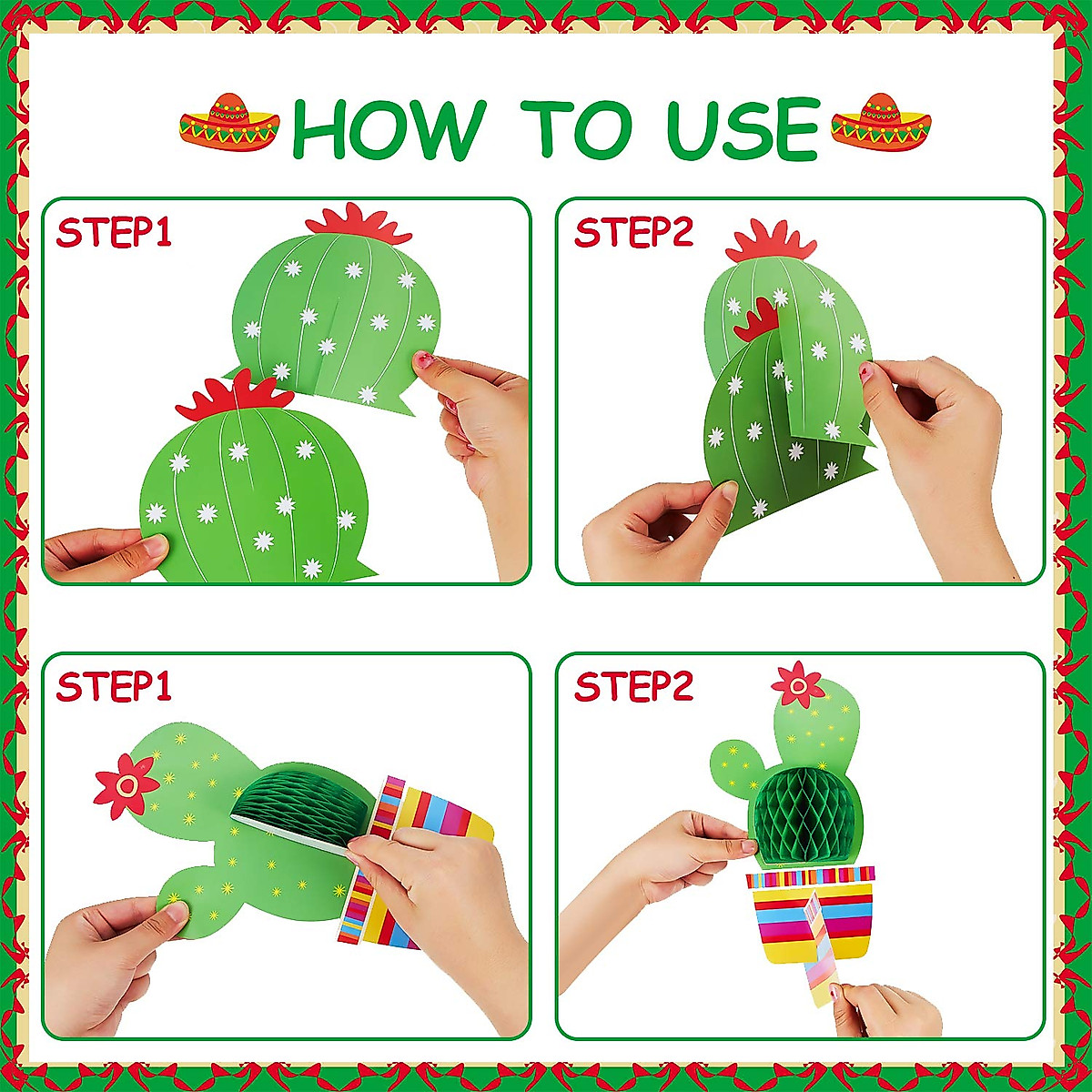 HOW TO USE

STEP1

STEP2

STEP1

STEP2