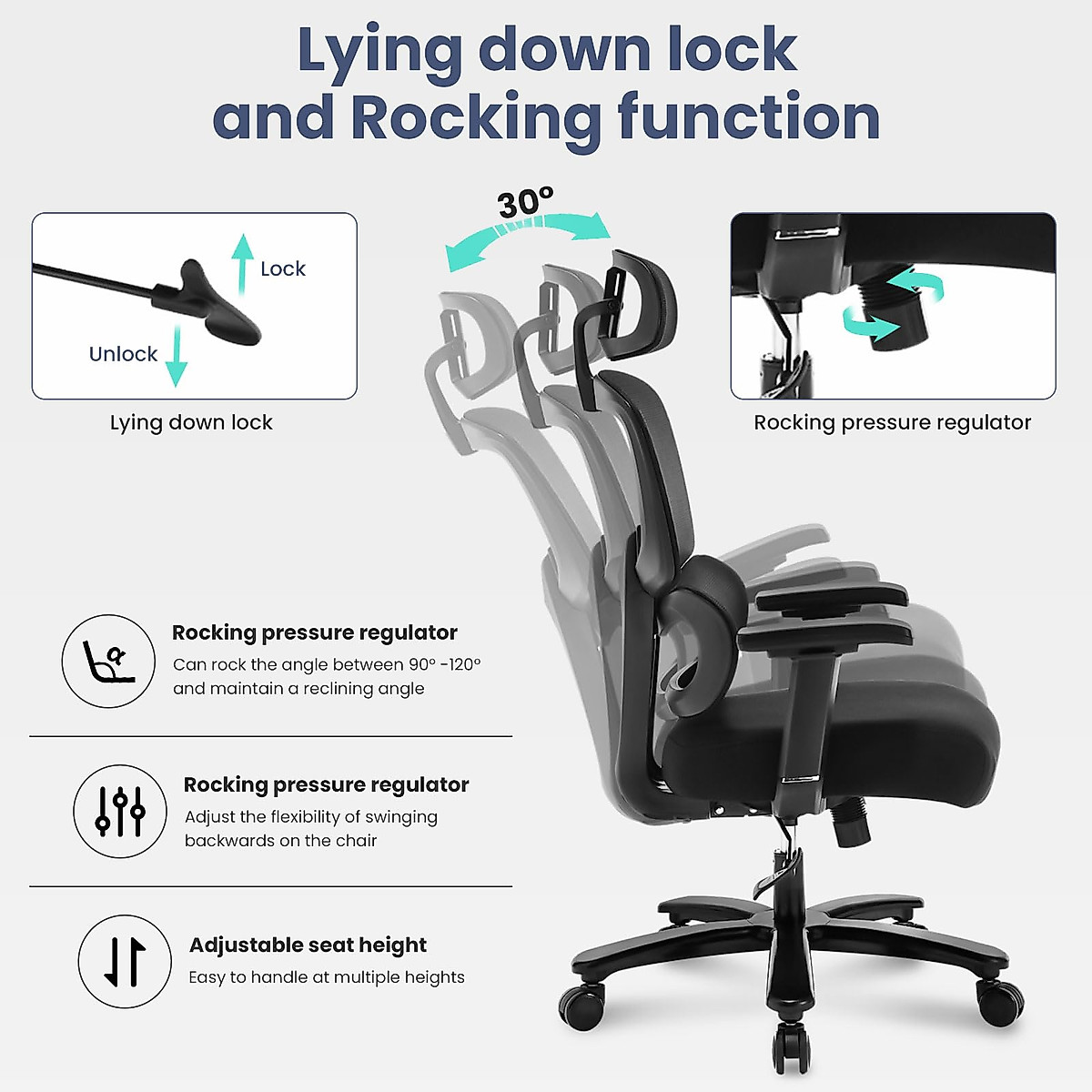 Lying down lock and Rocking function

Lock

Unlock

Lying down lock

30°

Rocking pressure regulator

Rocking pressure regulator
Can rock the angle between 90° -120° and maintain a reclining angle

Rocking pressure regulator
Adjust the flexibility of swinging backwards on the chair

Adjustable seat height
Easy to handle at multiple heights