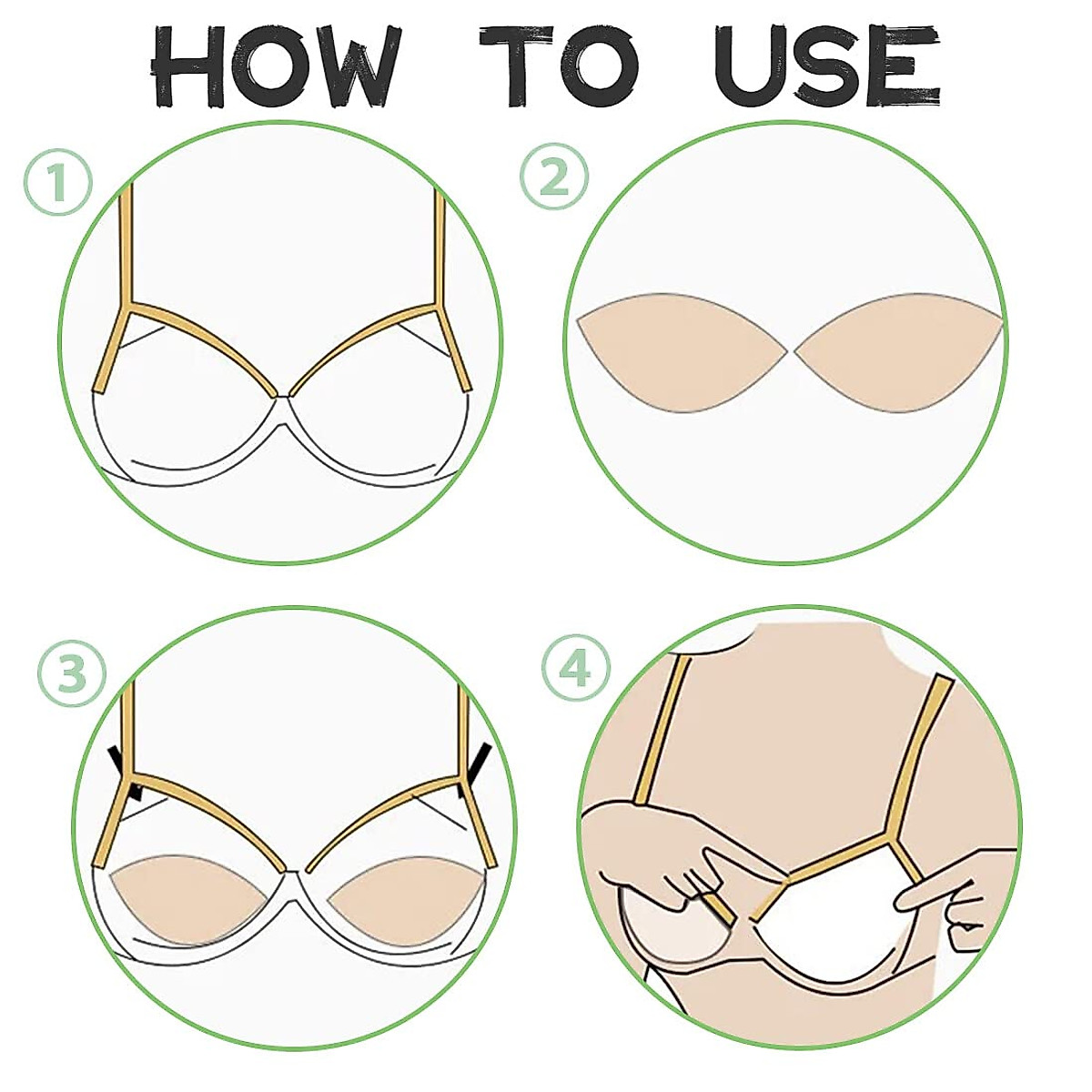 HOW TO USE

1

2

3

4